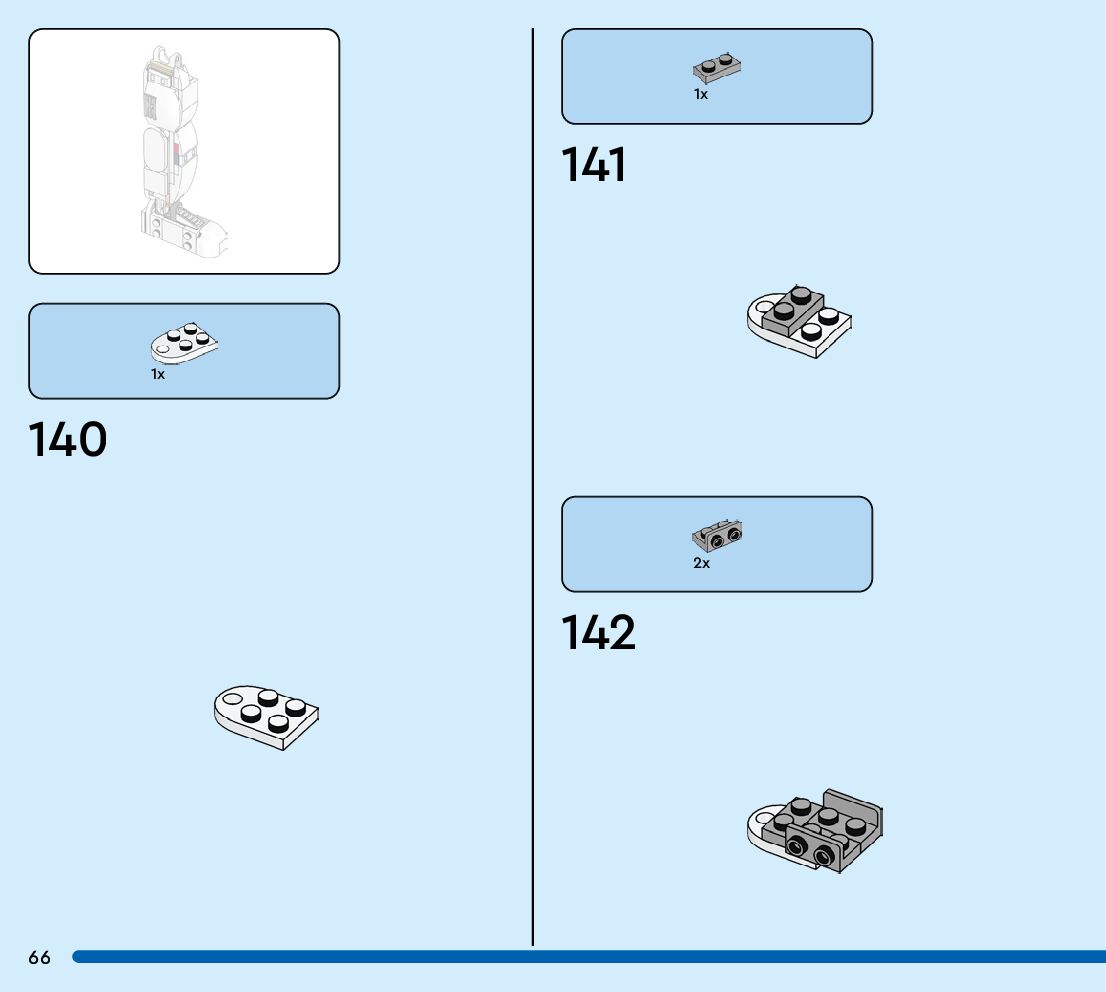 1x

140

1x

141

2x

142

66