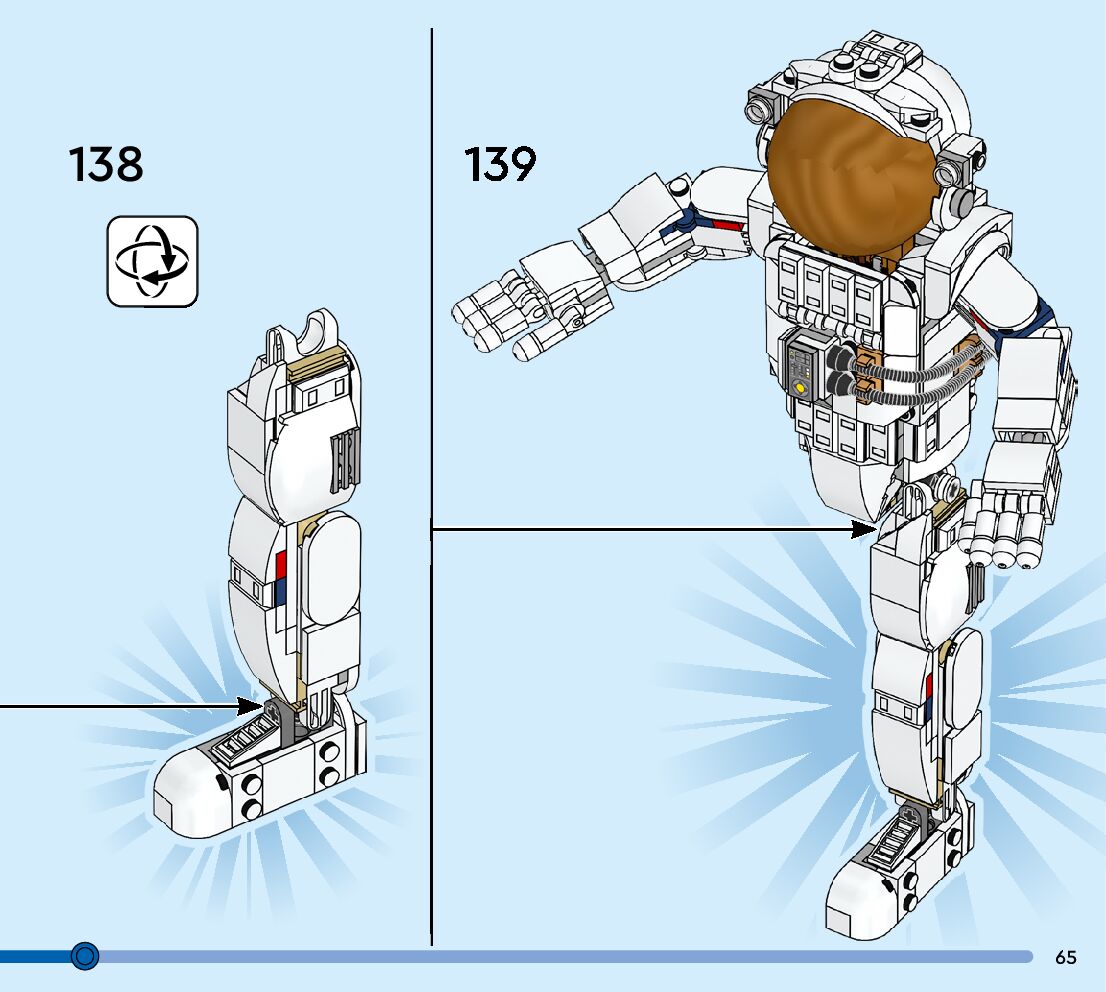 138

139

65