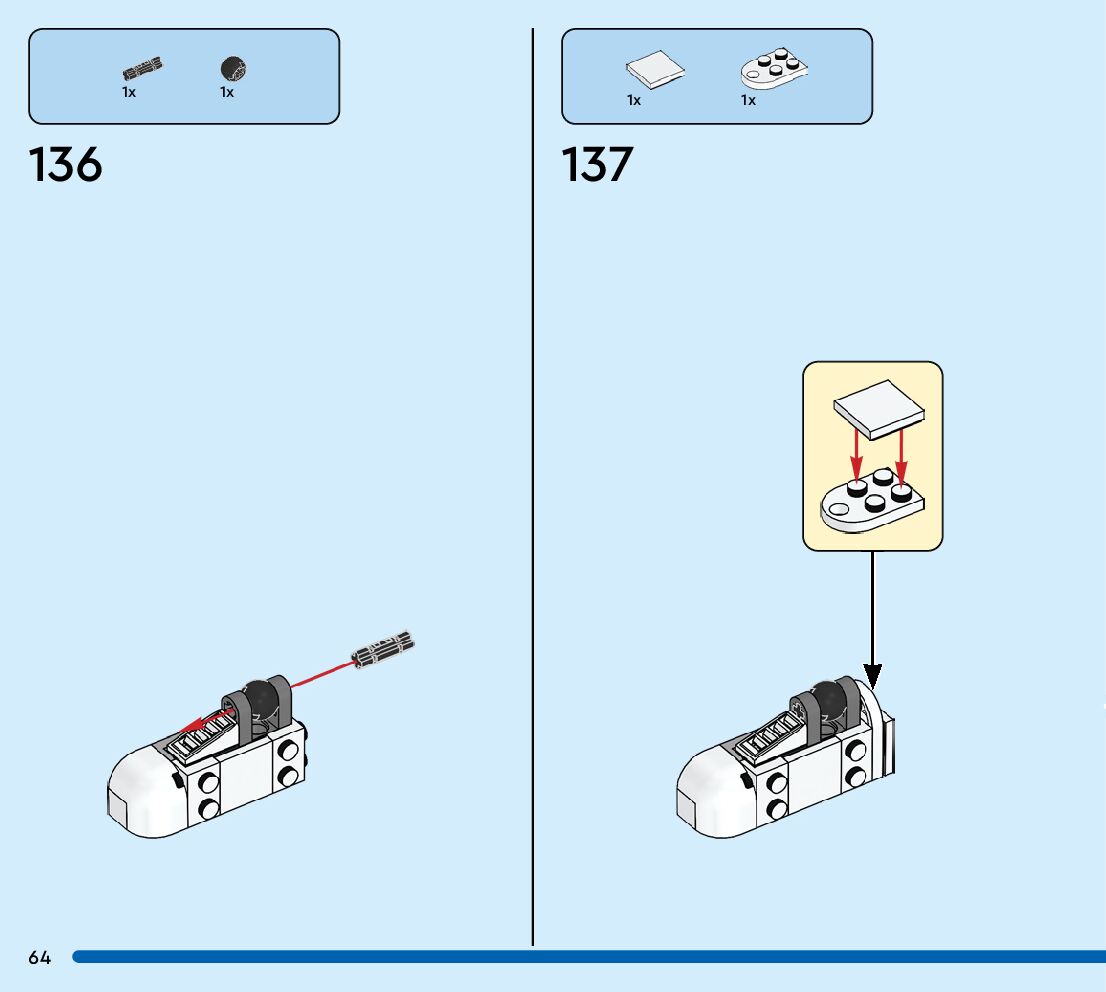 1x 1x

136

1x 1x

137

64