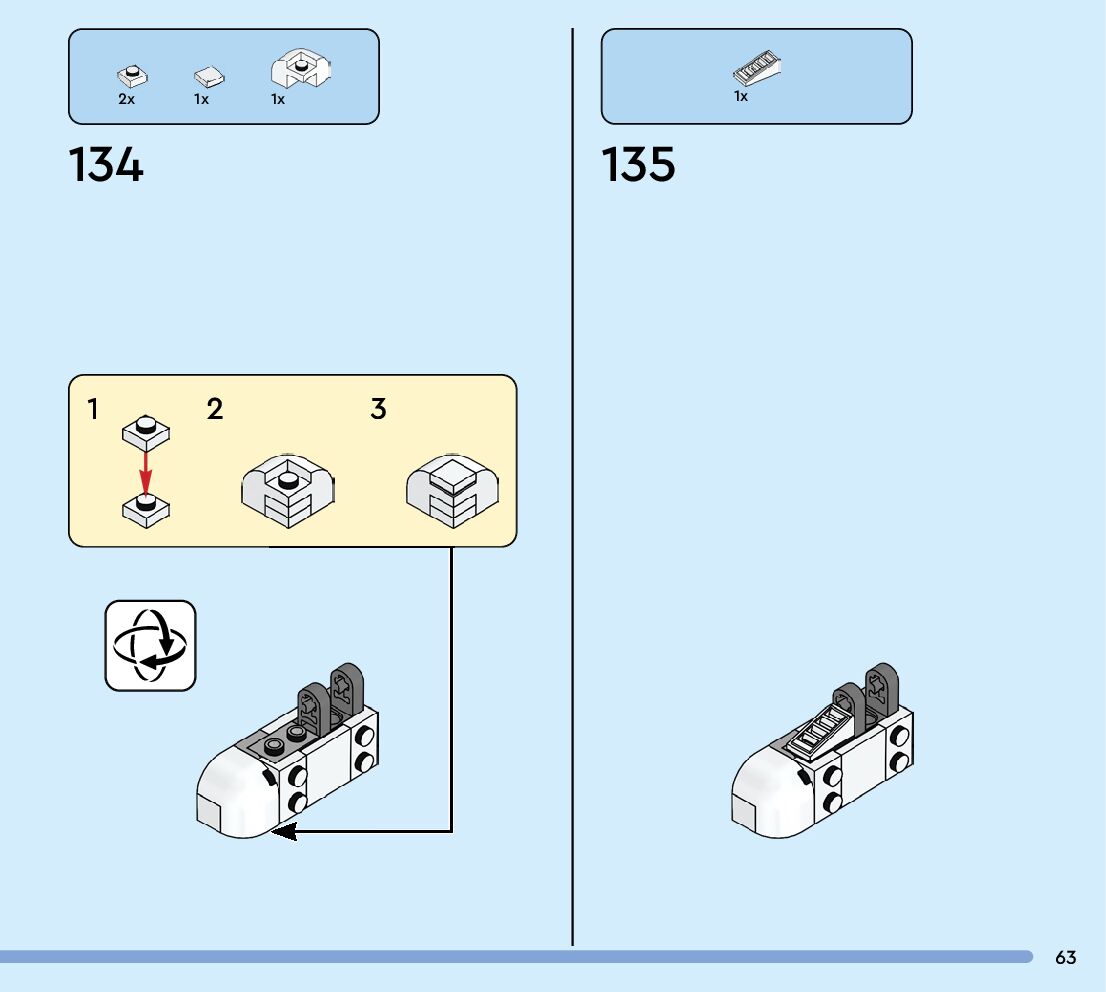 2x 1x 1x

134

1 2 3

1x

135

63