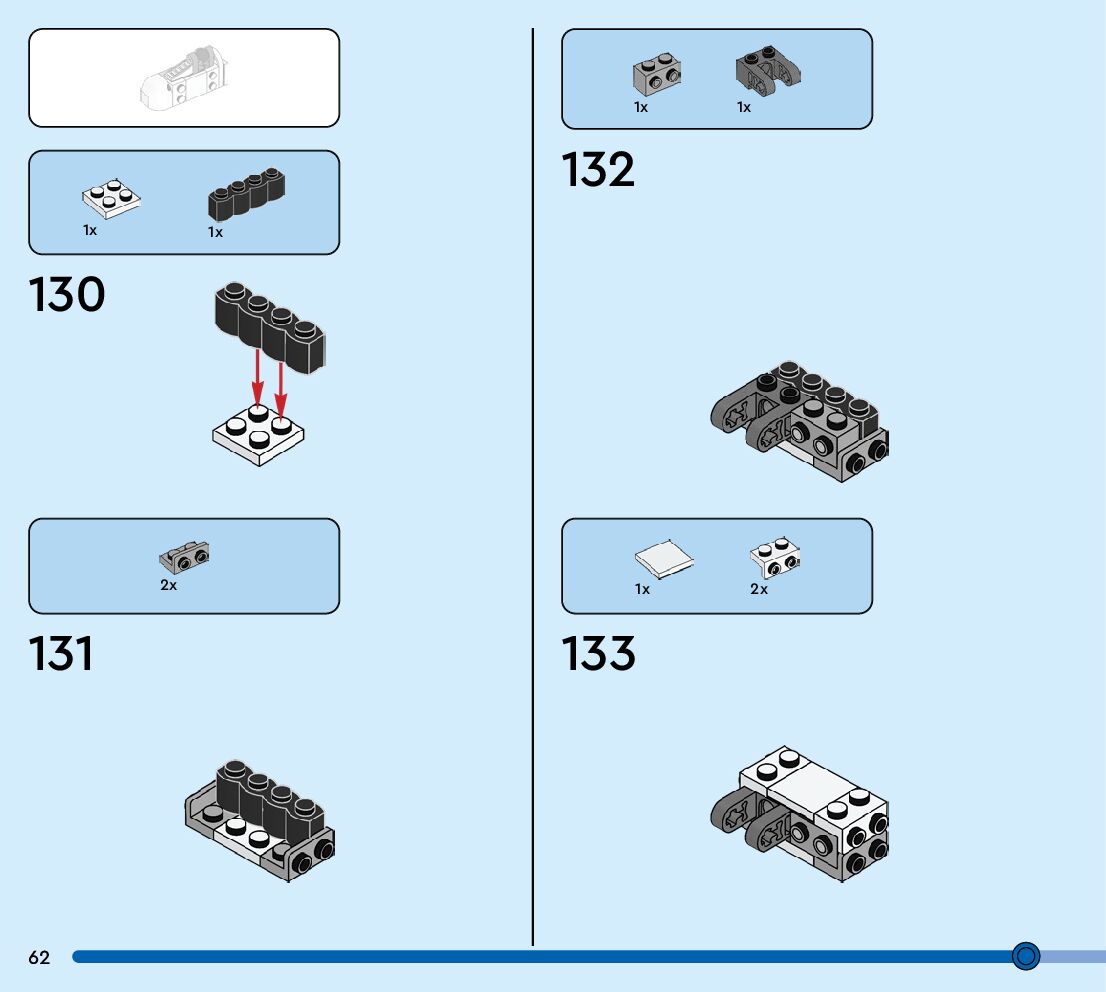 1x
1x

130

2x

131

1x
1x

132

1x
2x

133

62