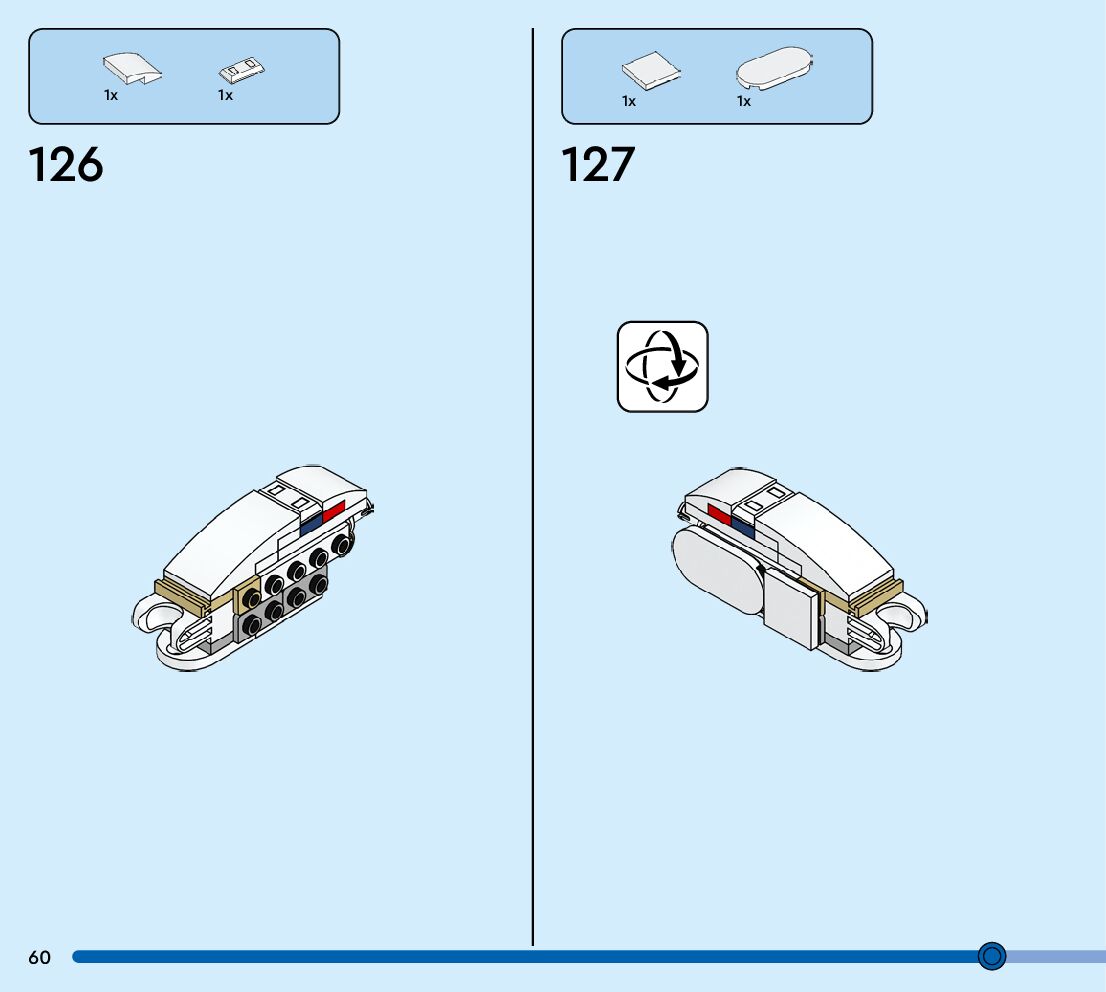 1x 1x

126

1x 1x

127

60