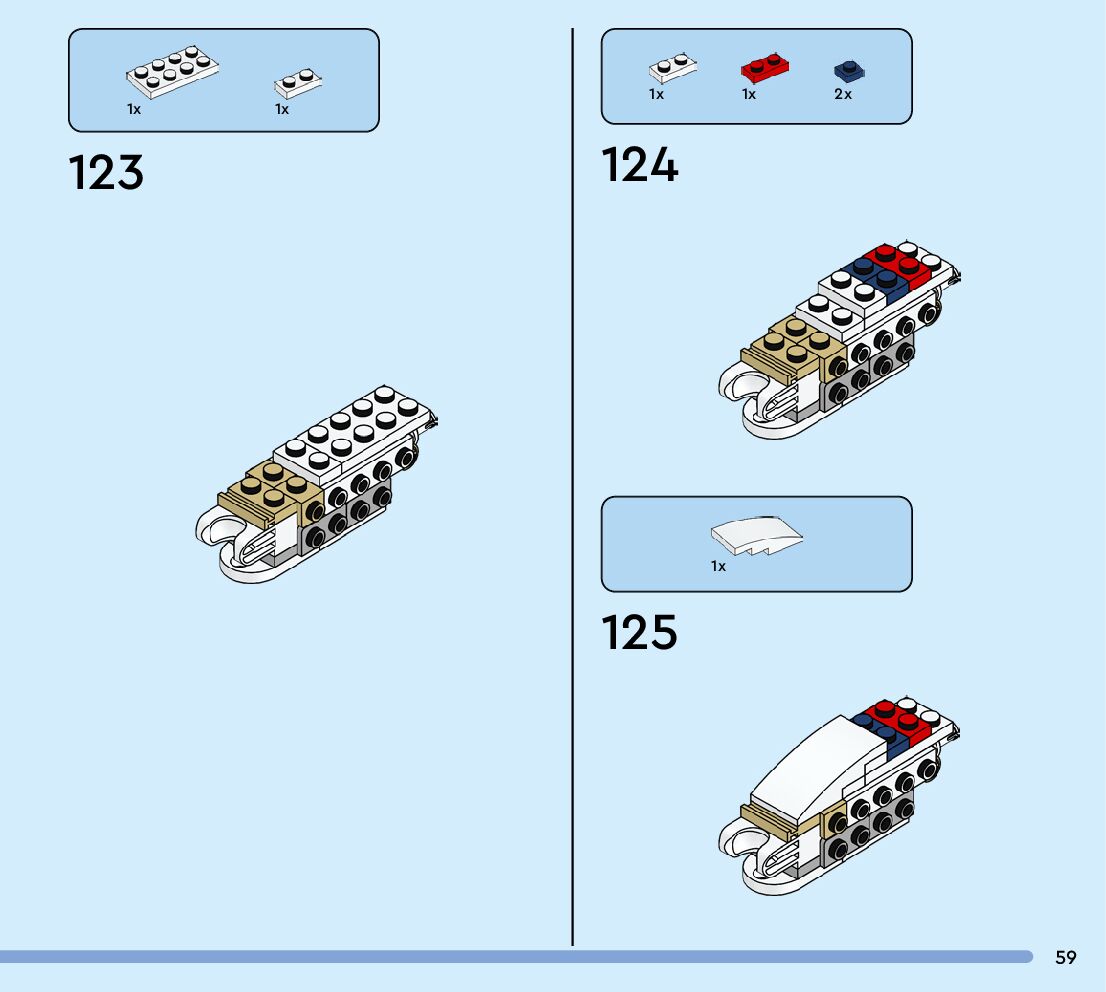 1x 1x

123

1x 1x 2x

124

1x

125

59