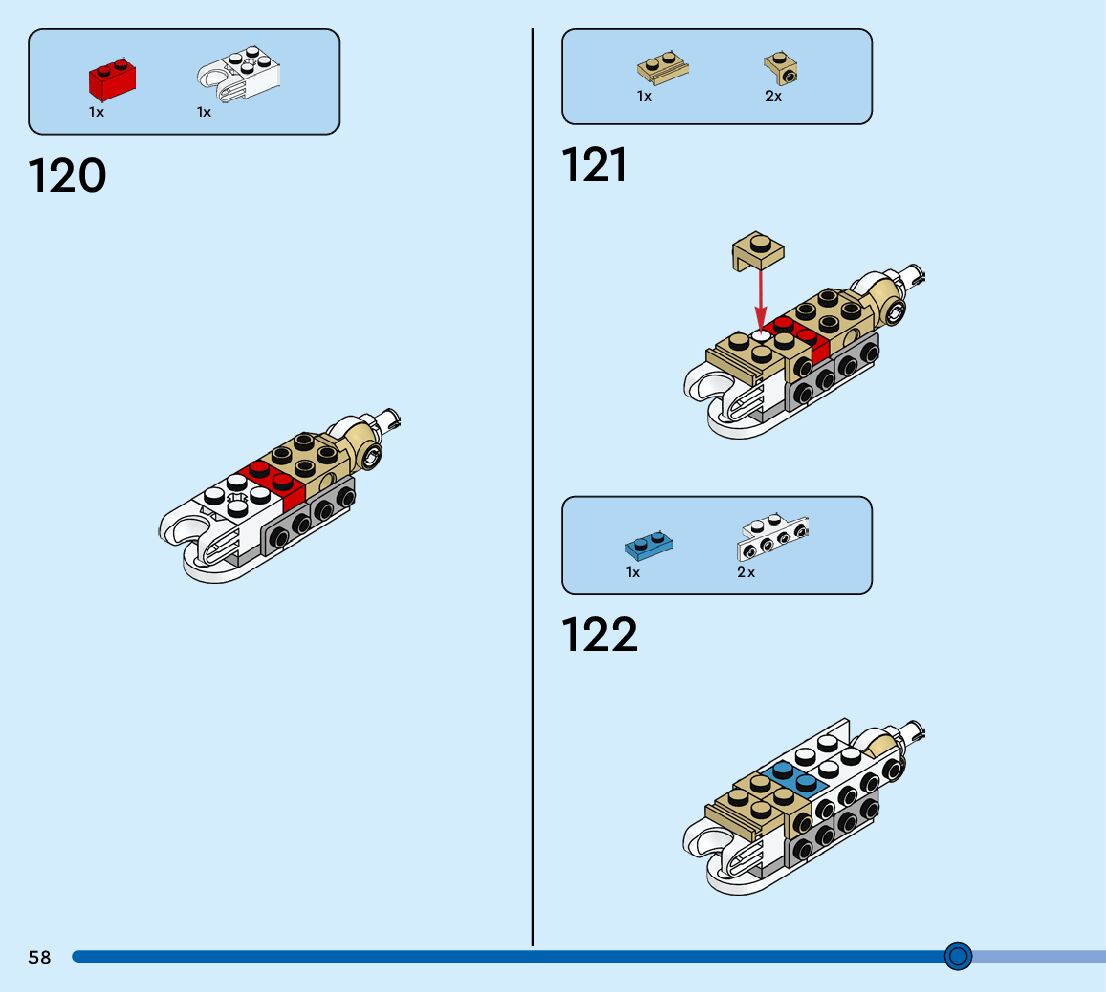 1x 1x

120

1x 2x

121

1x 2x

122

58