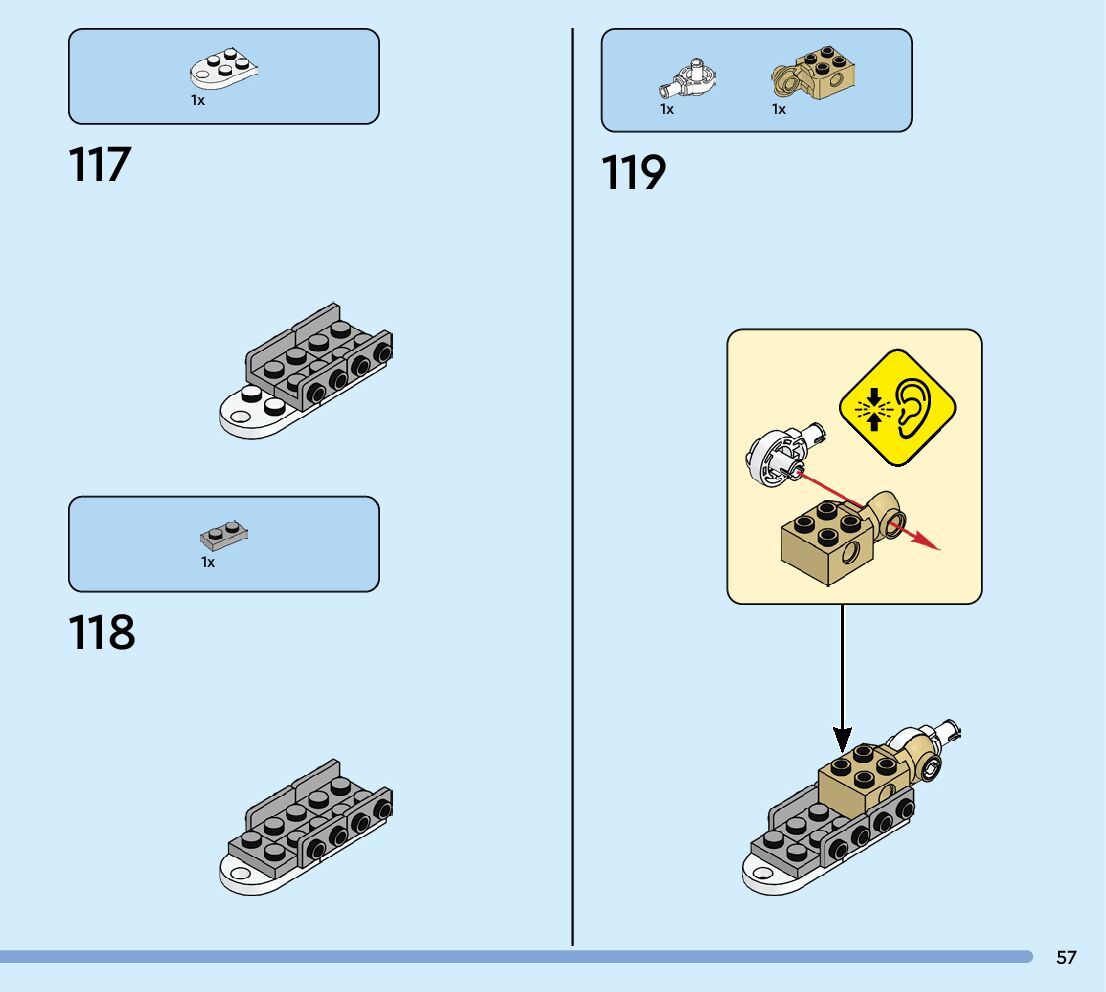 1x

117

1x

118

1x 1x

119

57