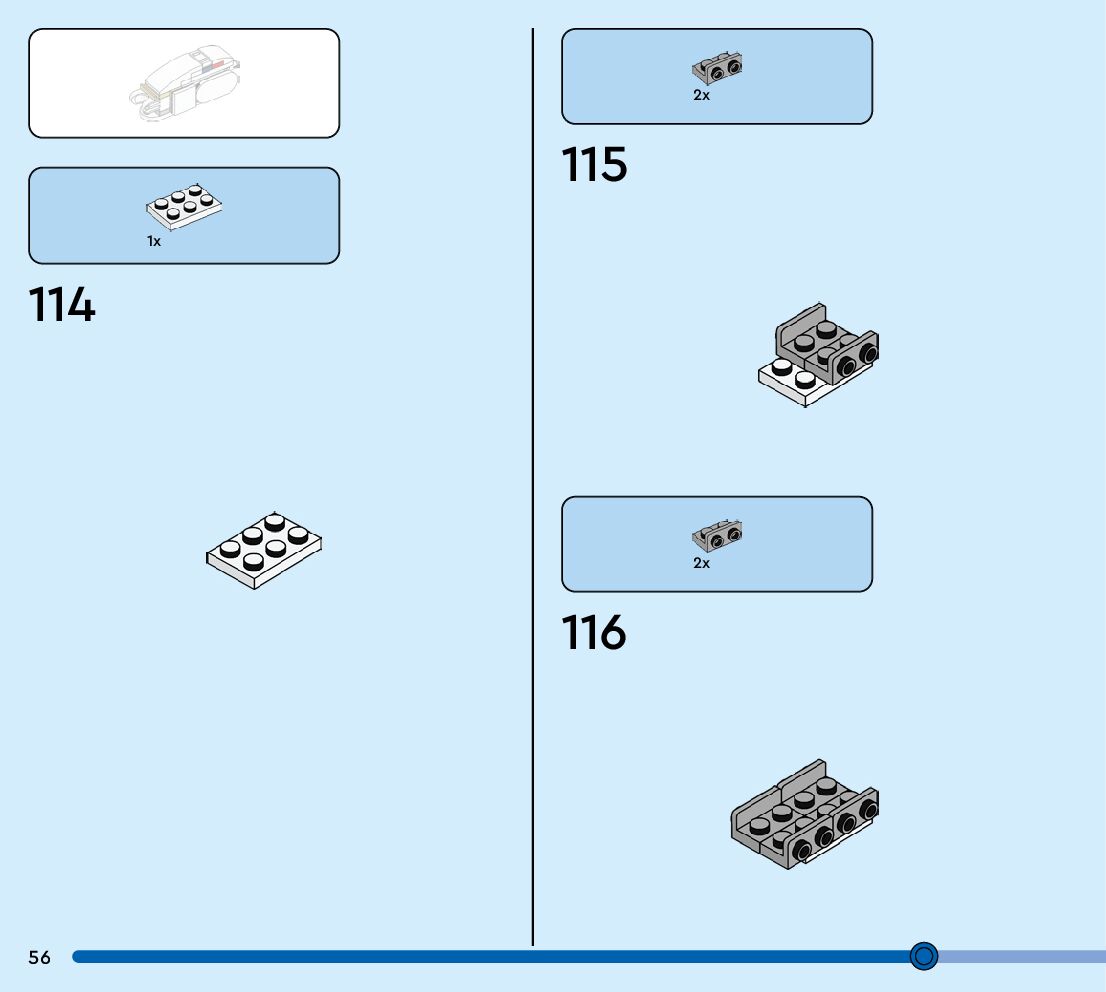 1x

114

2x

115

2x

116

56