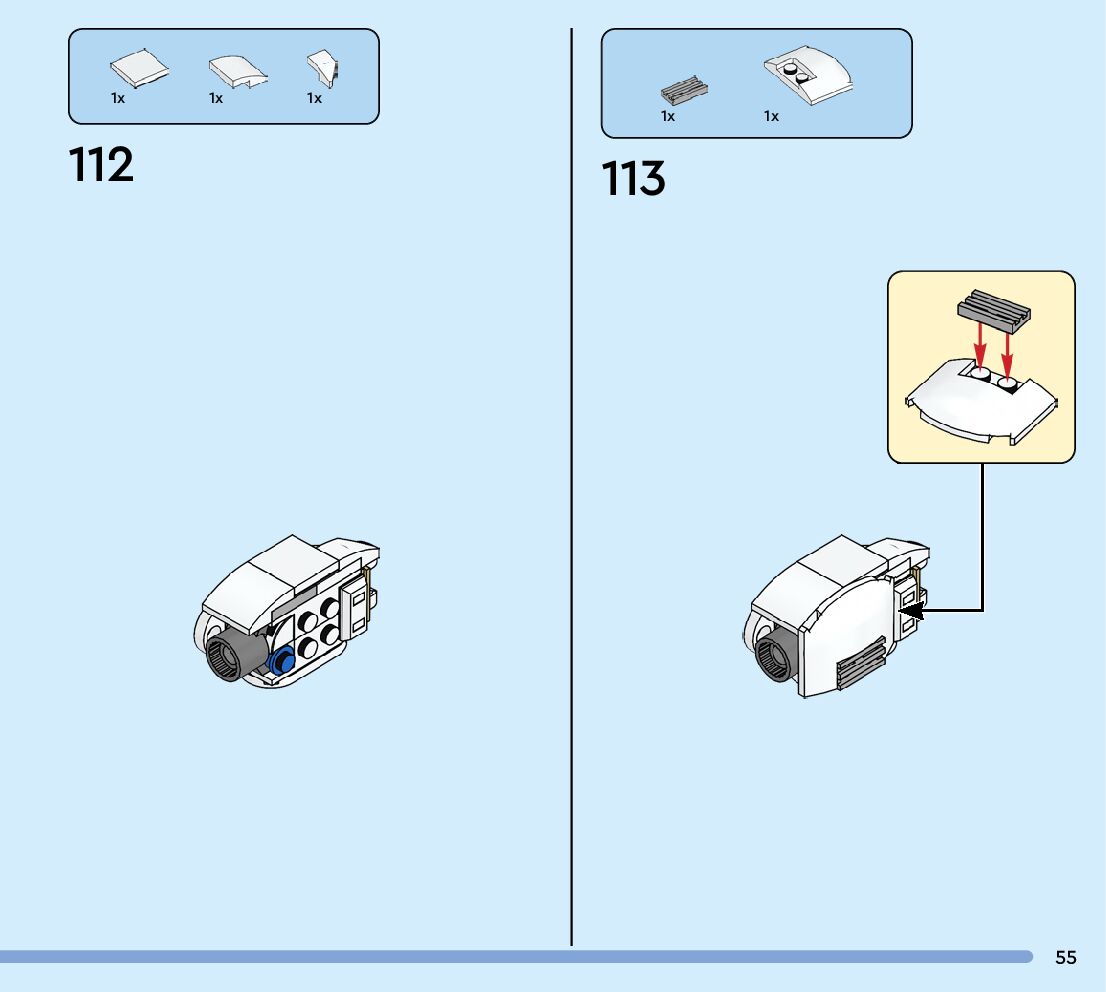 1x 1x 1x

112

1x 1x

113

55