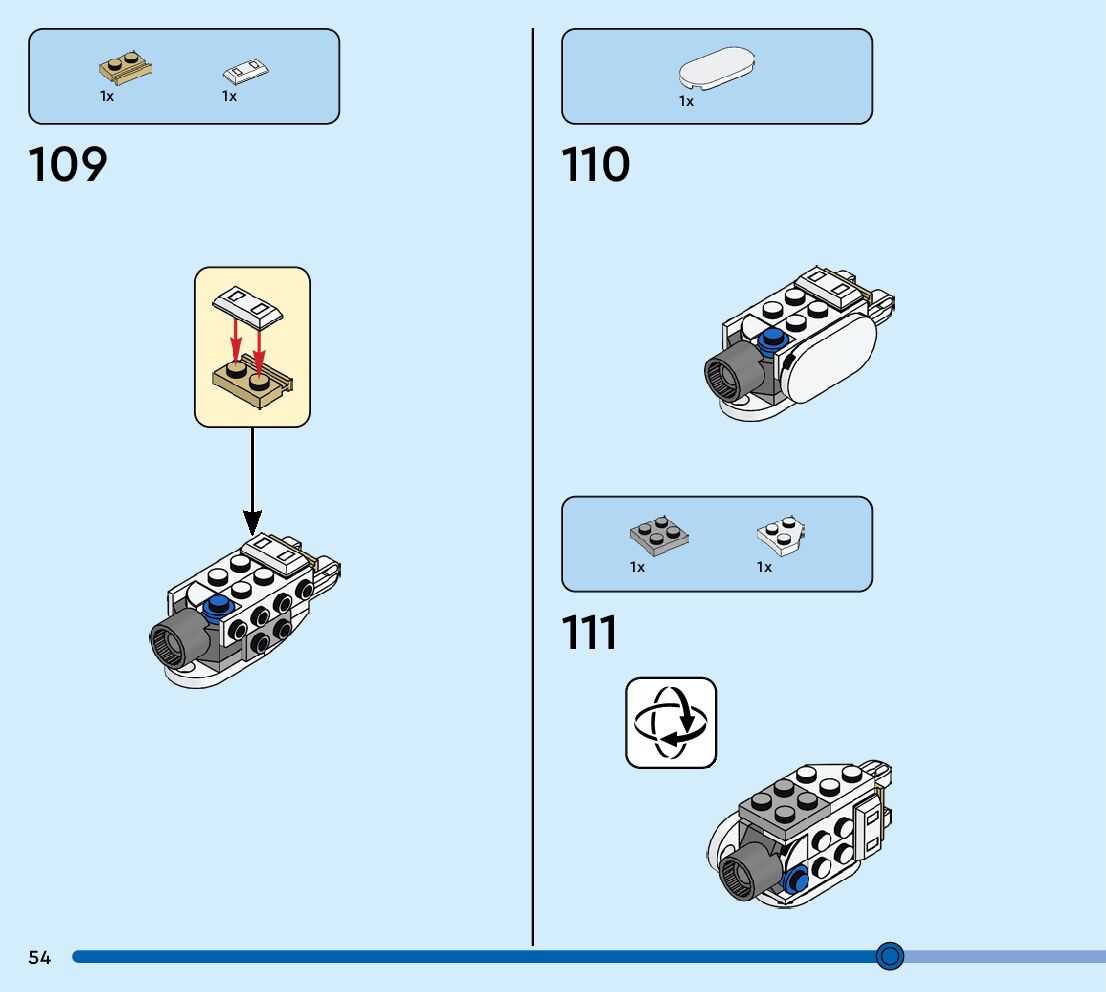 1x 1x

109

1x

110

1x 1x

111

54