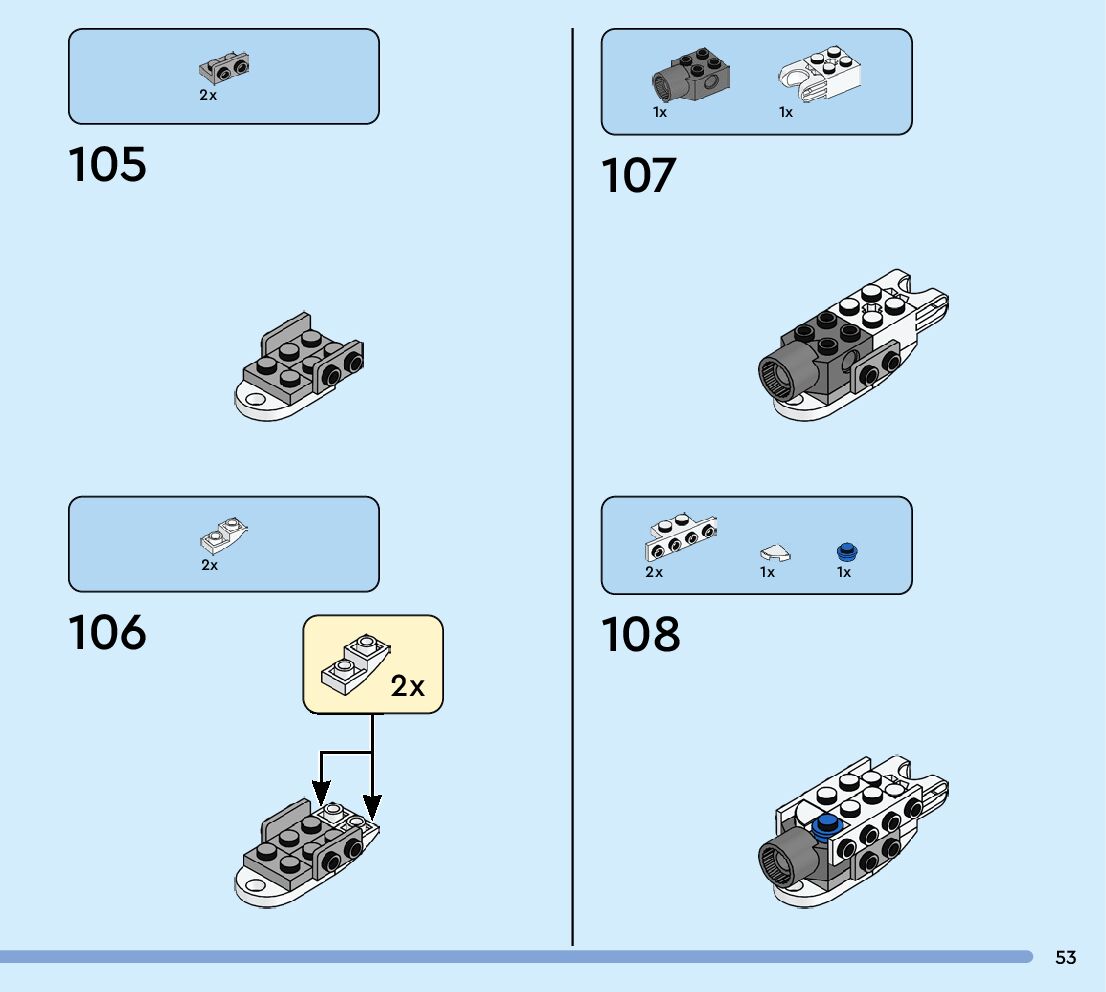 2x

105

2x

106

2x

1x 1x

107

2x 1x 1x

108

53