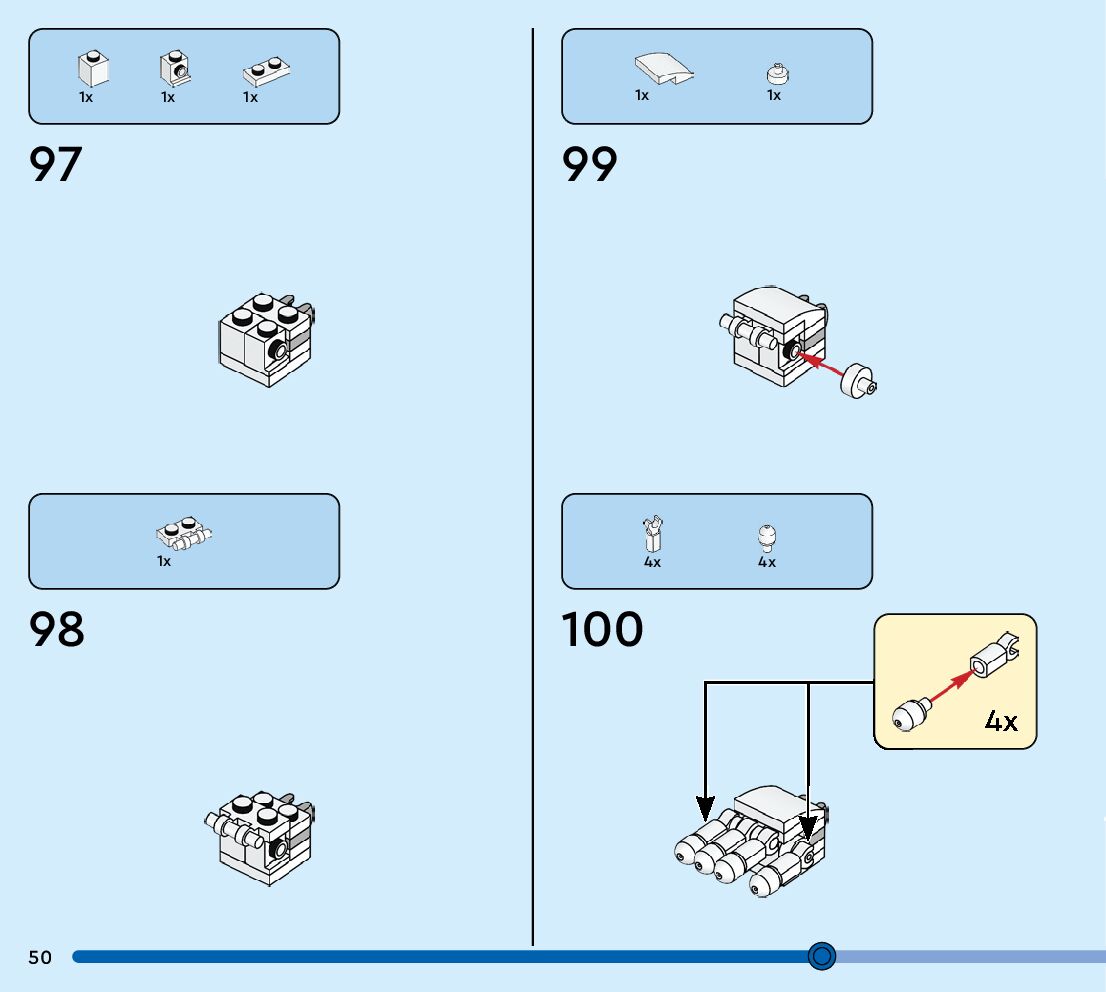 1x 1x 1x

97

1x

98

1x 1x

99

4x 4x

100

4x

50