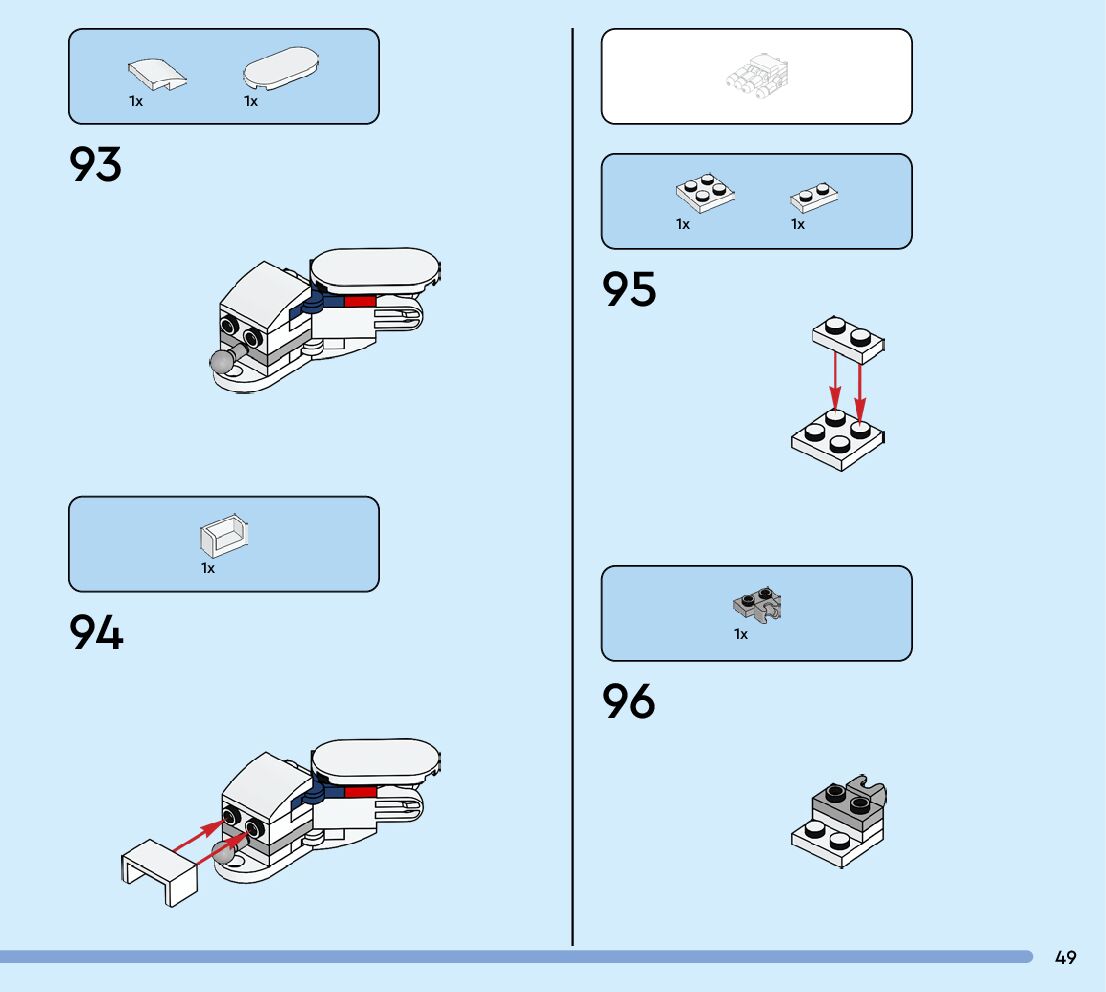 1x 1x

93

1x

94

1x 1x

95

1x

96

49