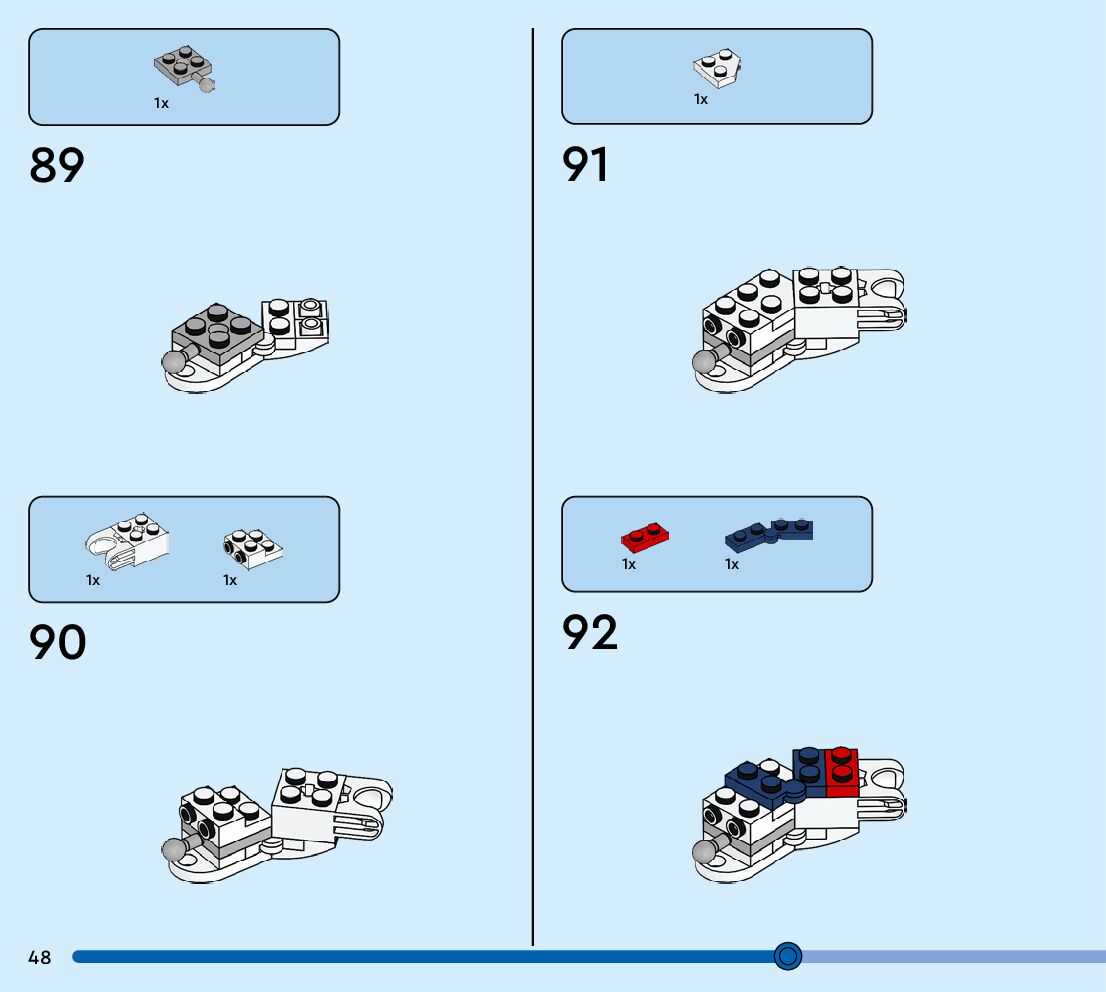 1x

89

1x

1x

90

1x

91

1x

1x

92

48