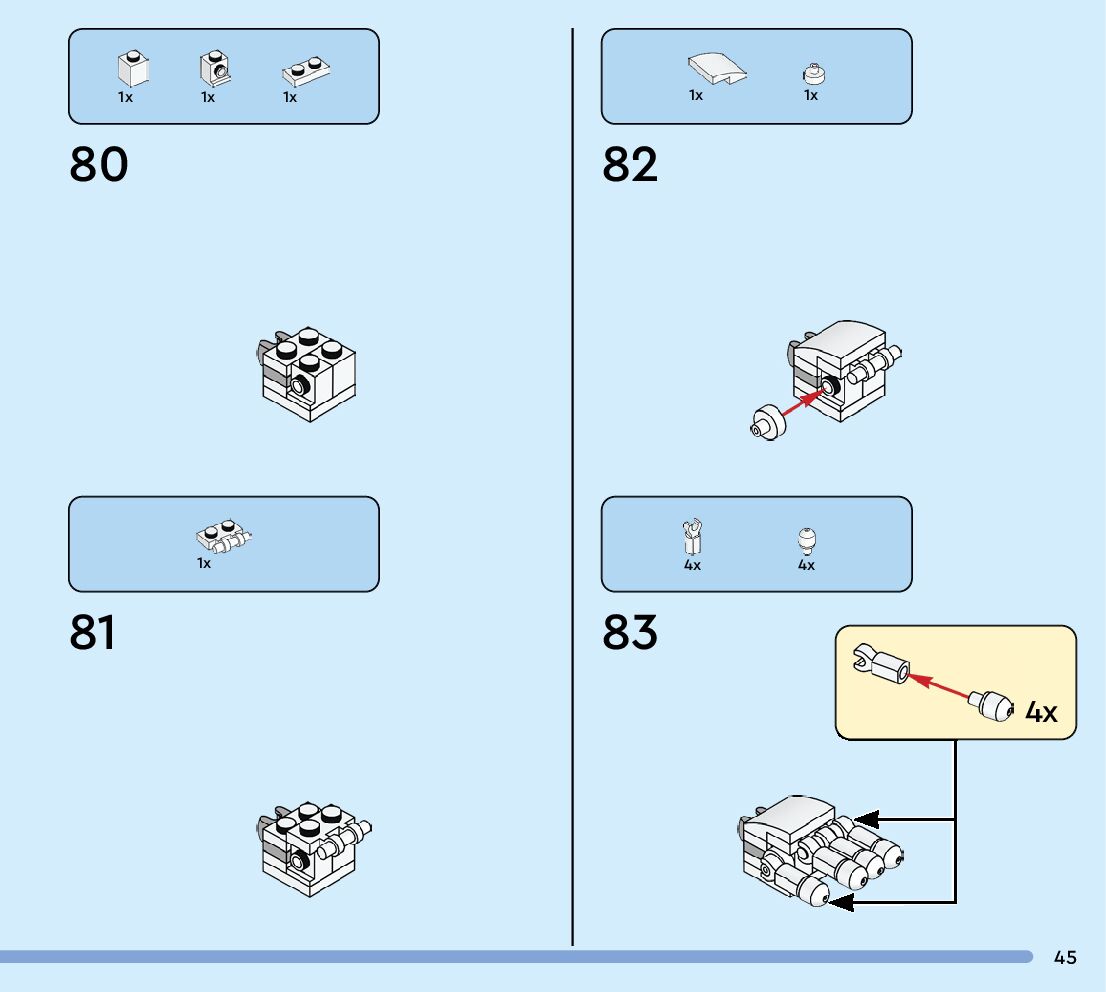 1x 1x 1x

80

1x

81

1x 1x

82

4x 4x

83

4x

45