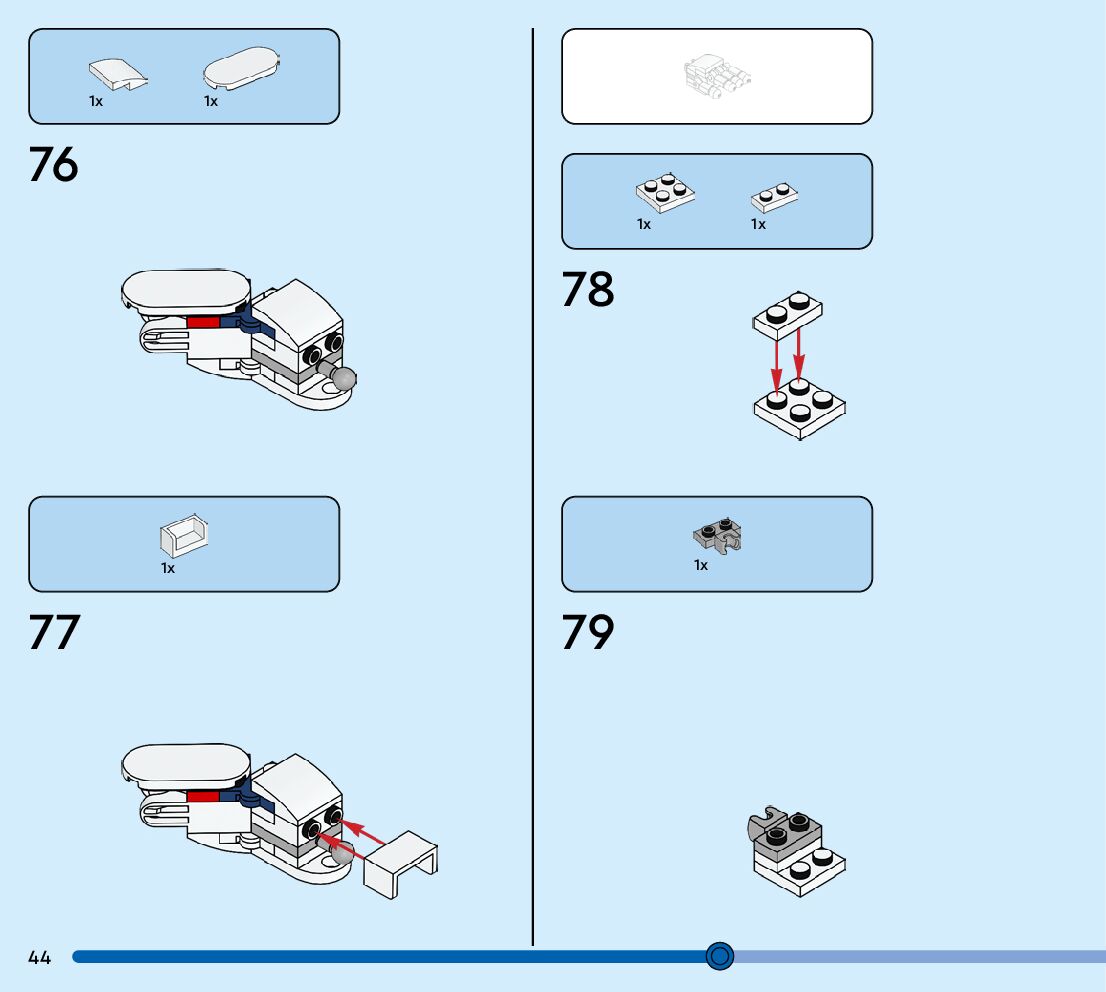 1x 1x

76

1x

77

1x 1x

78

1x

79

44