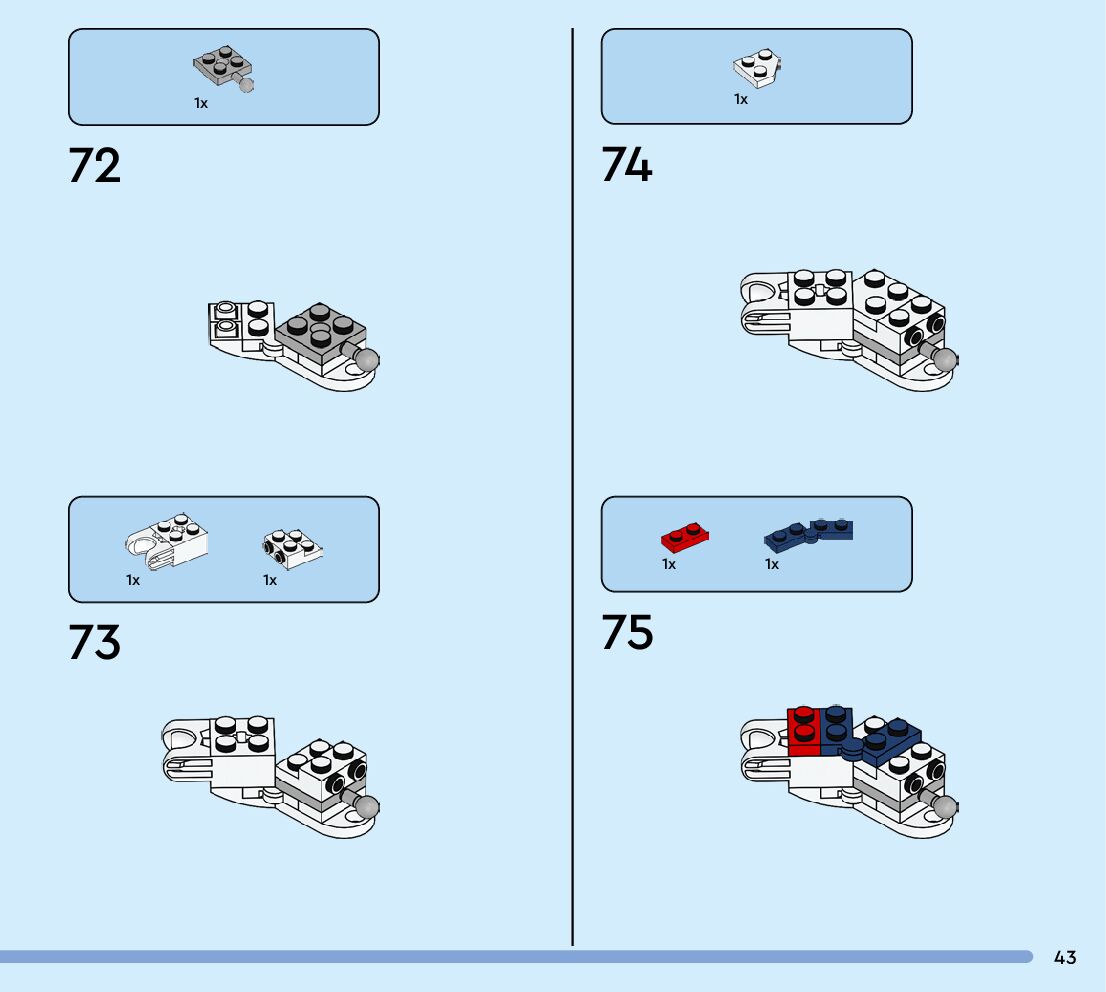 1x

72

1x 1x

73

1x

74

1x 1x

75

43