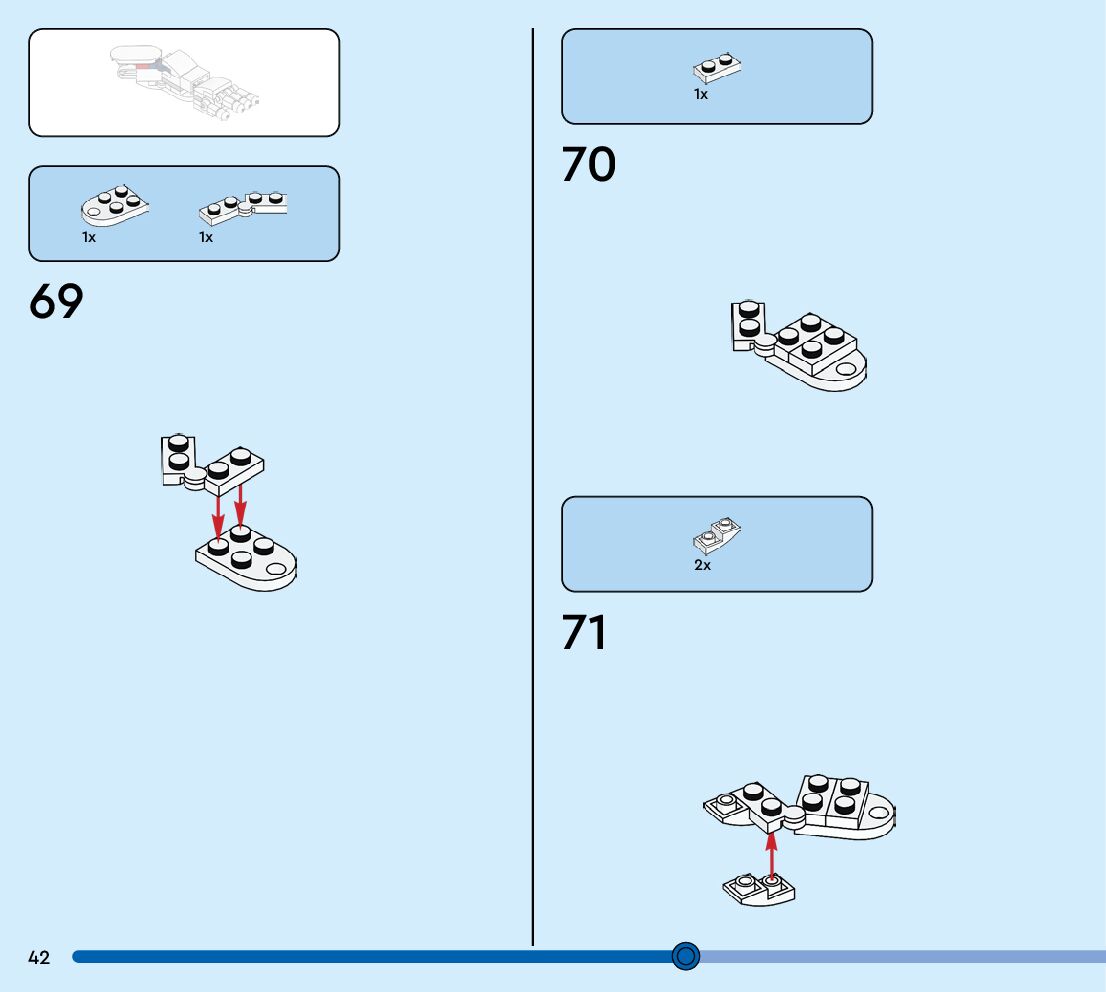 1x

1x

69

1x

70

2x

71

42