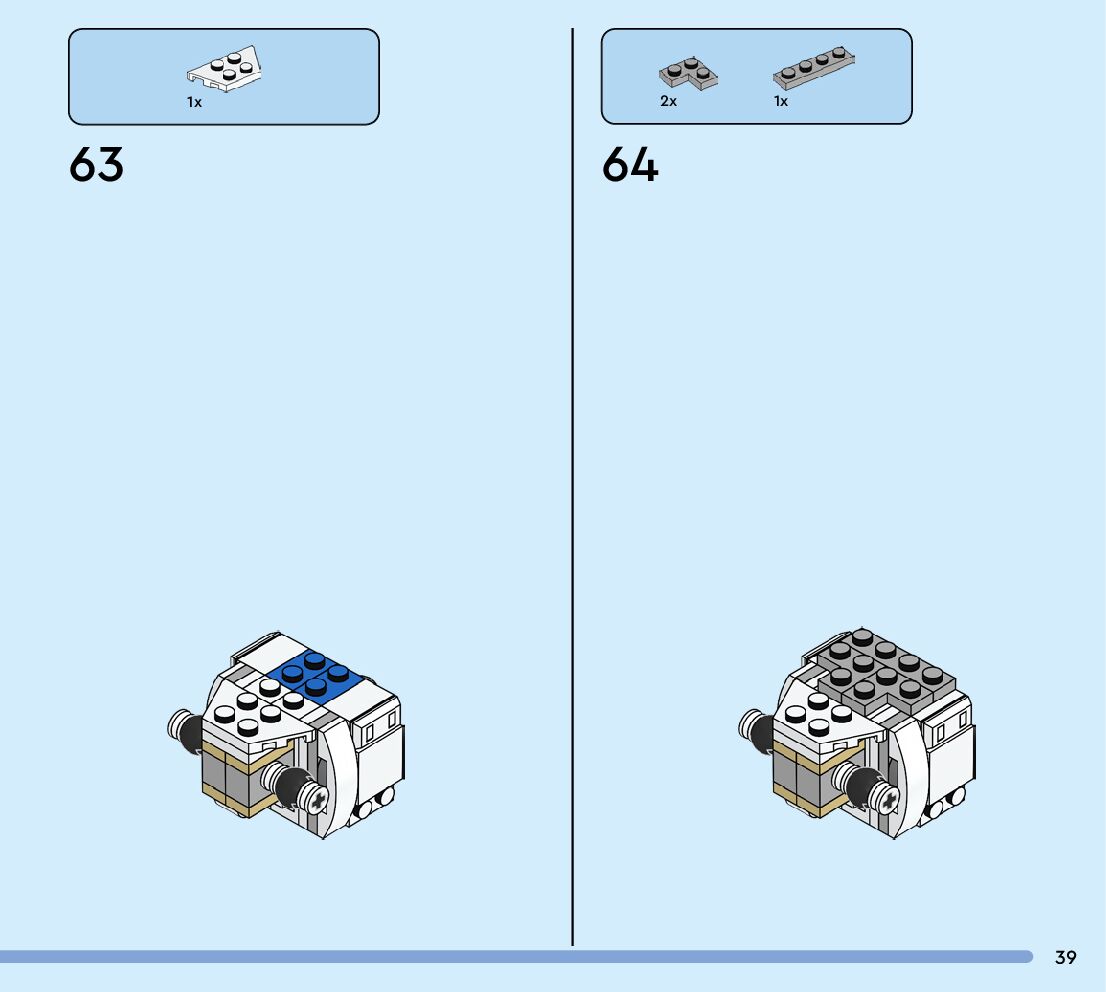 1x

63

2x 1x

64

39