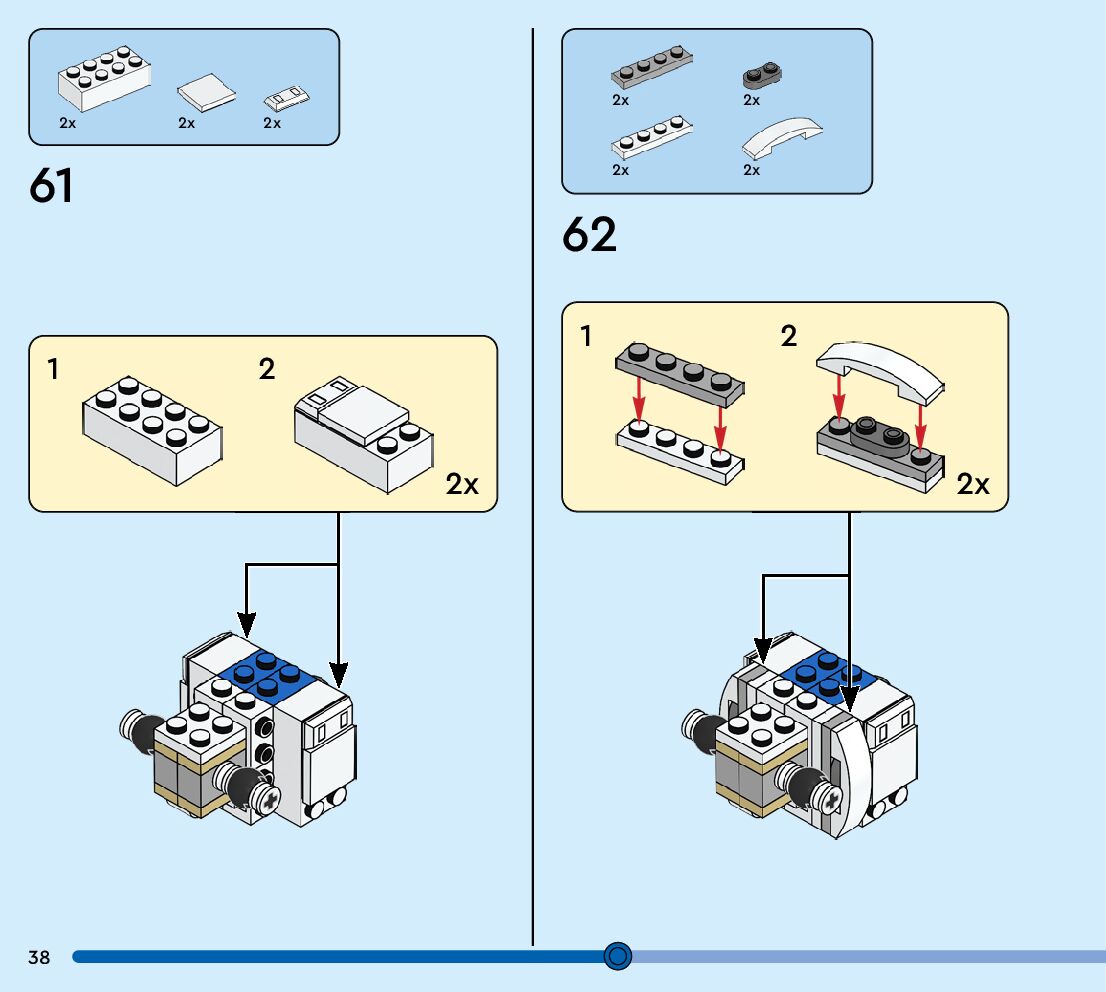 2x
2x
2x

61

1
2
2x

2x
2x
2x
2x

62

1
2
2x

38