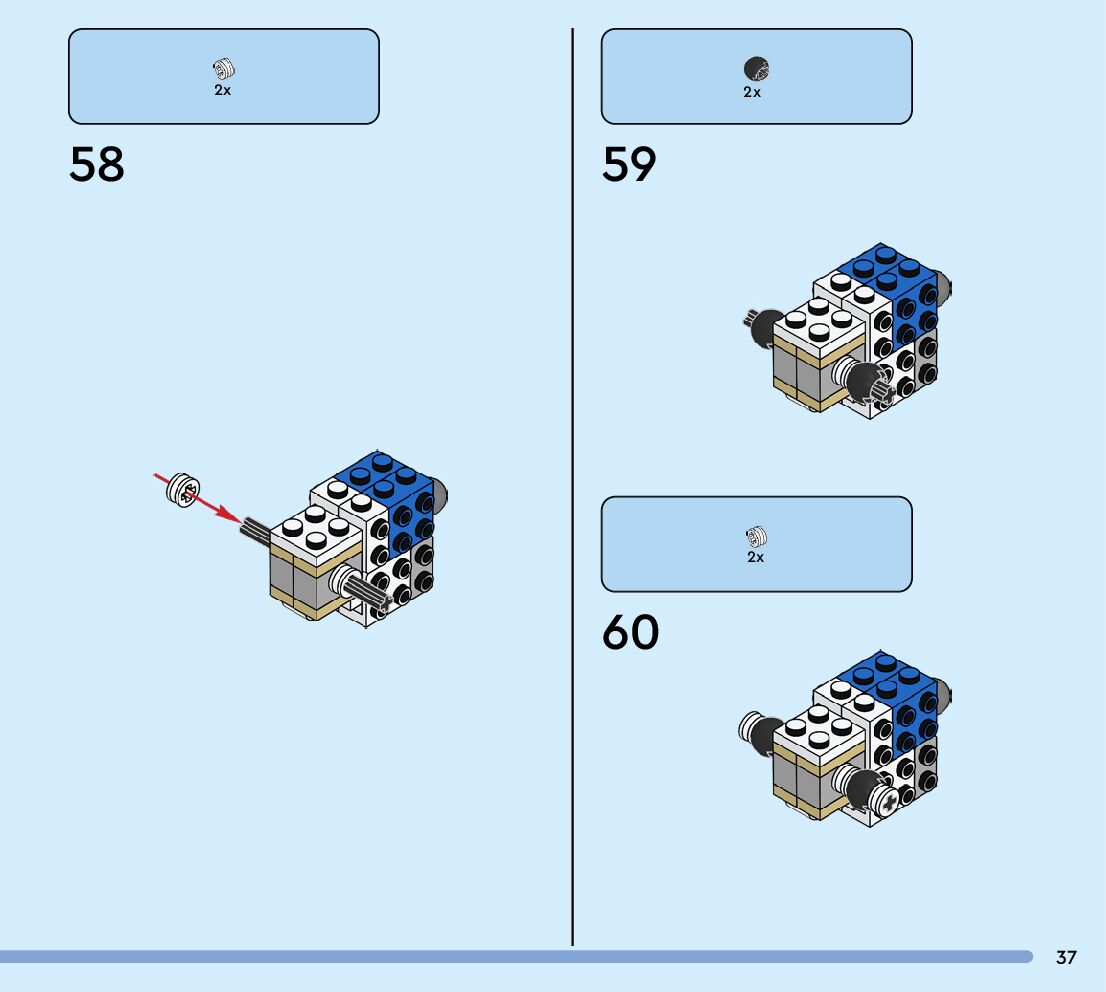 2x

58

2x

59

2x

60

37