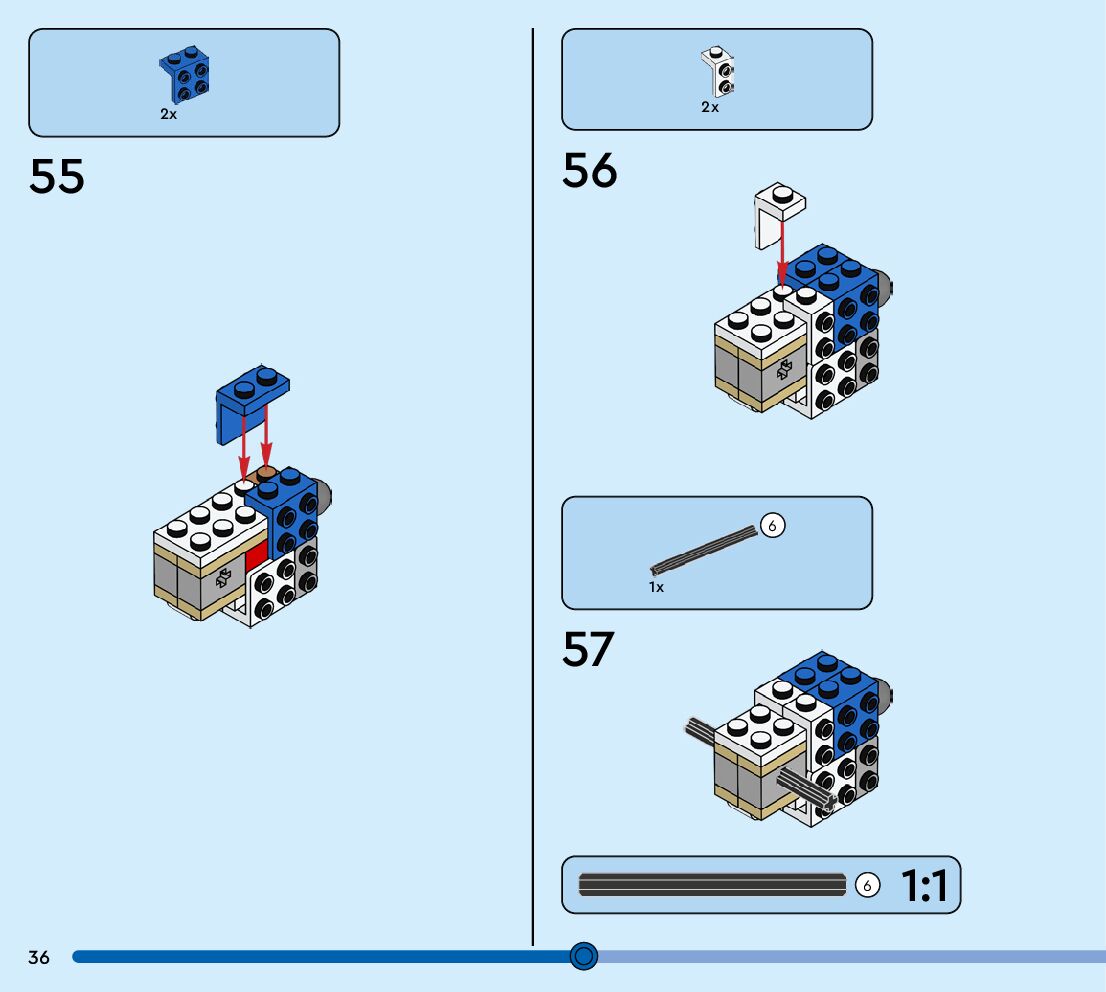 2x

55

2x

56

6

1x

57

6 1:1

36