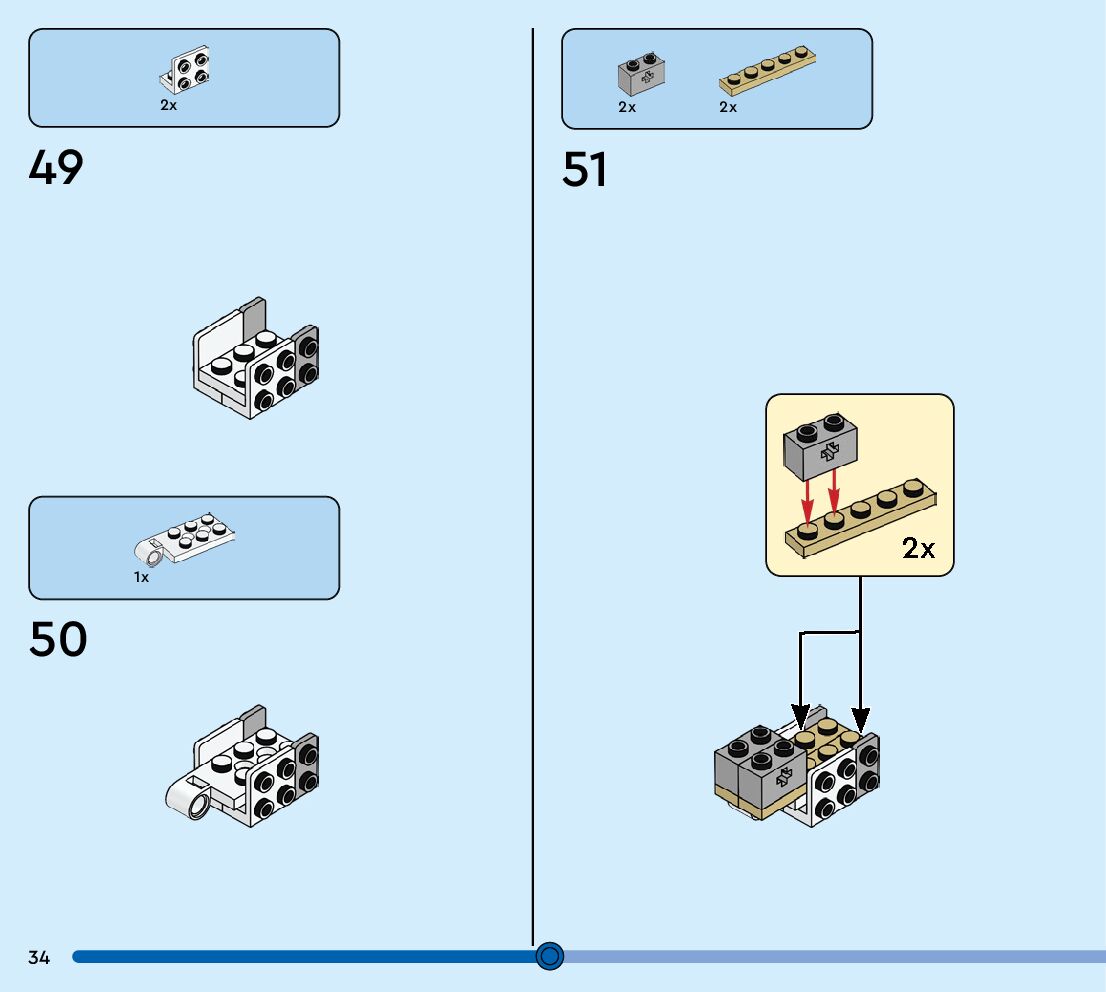 2x

49

1x

50

2x 2x

51

2x

34