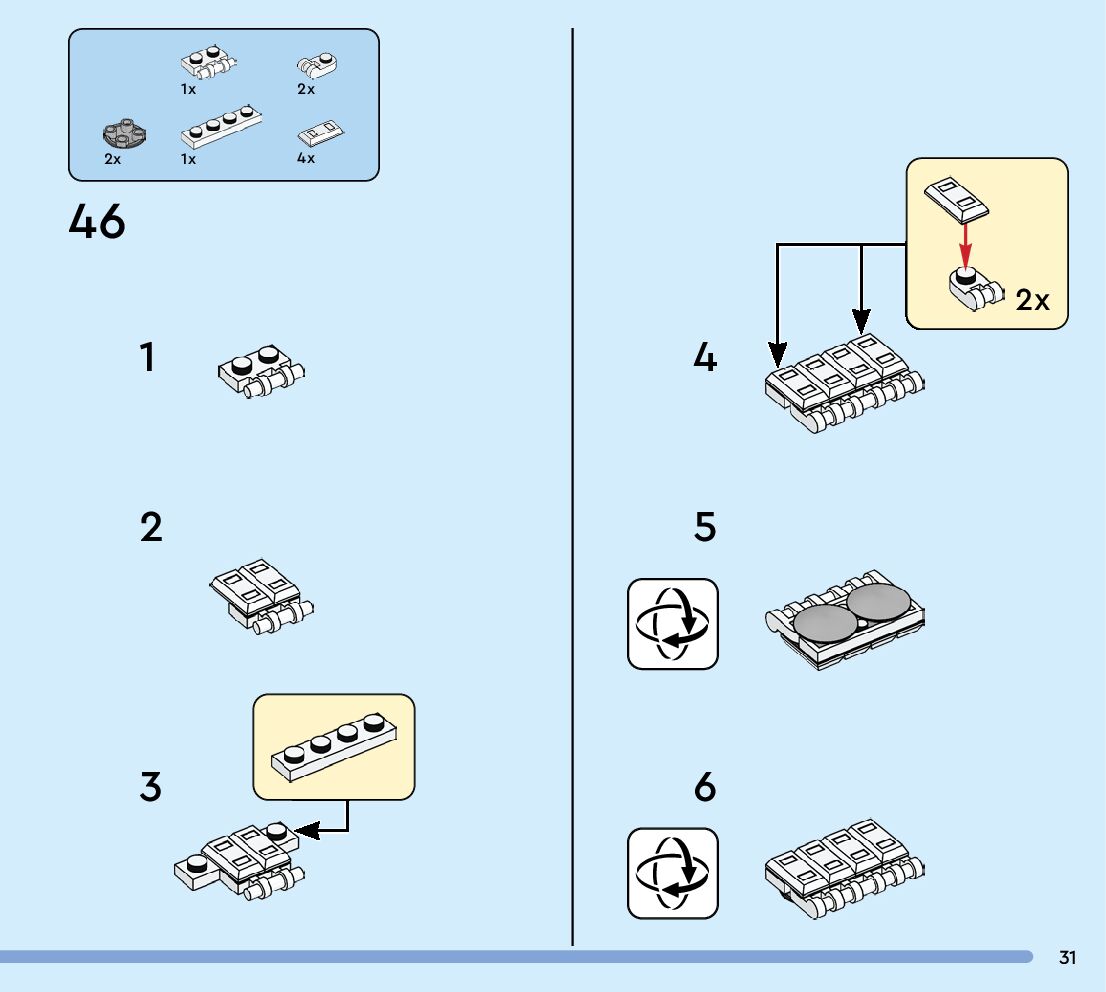 1x
2x
2x
1x
4x

46

1

2

3

2x

4

5

6

31