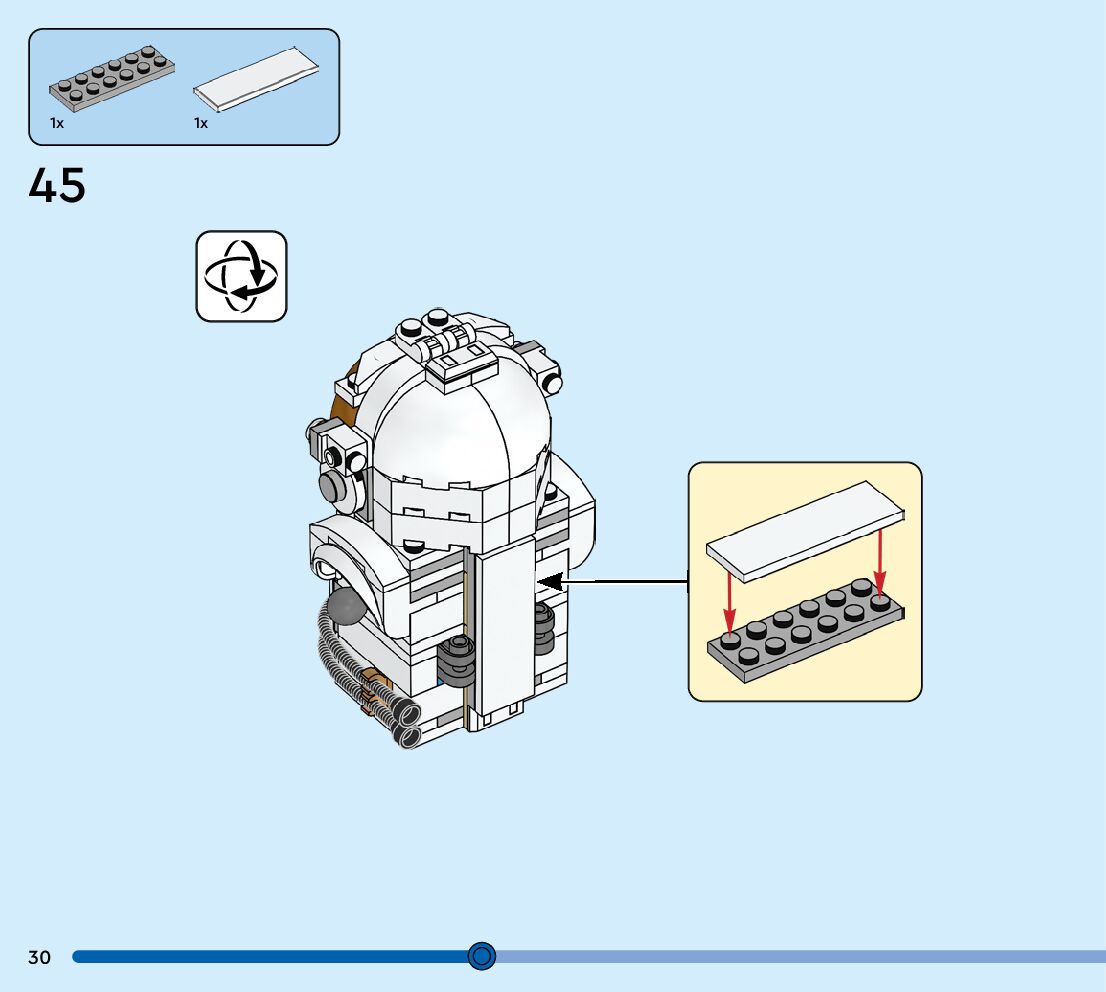 1x
1x

45

30