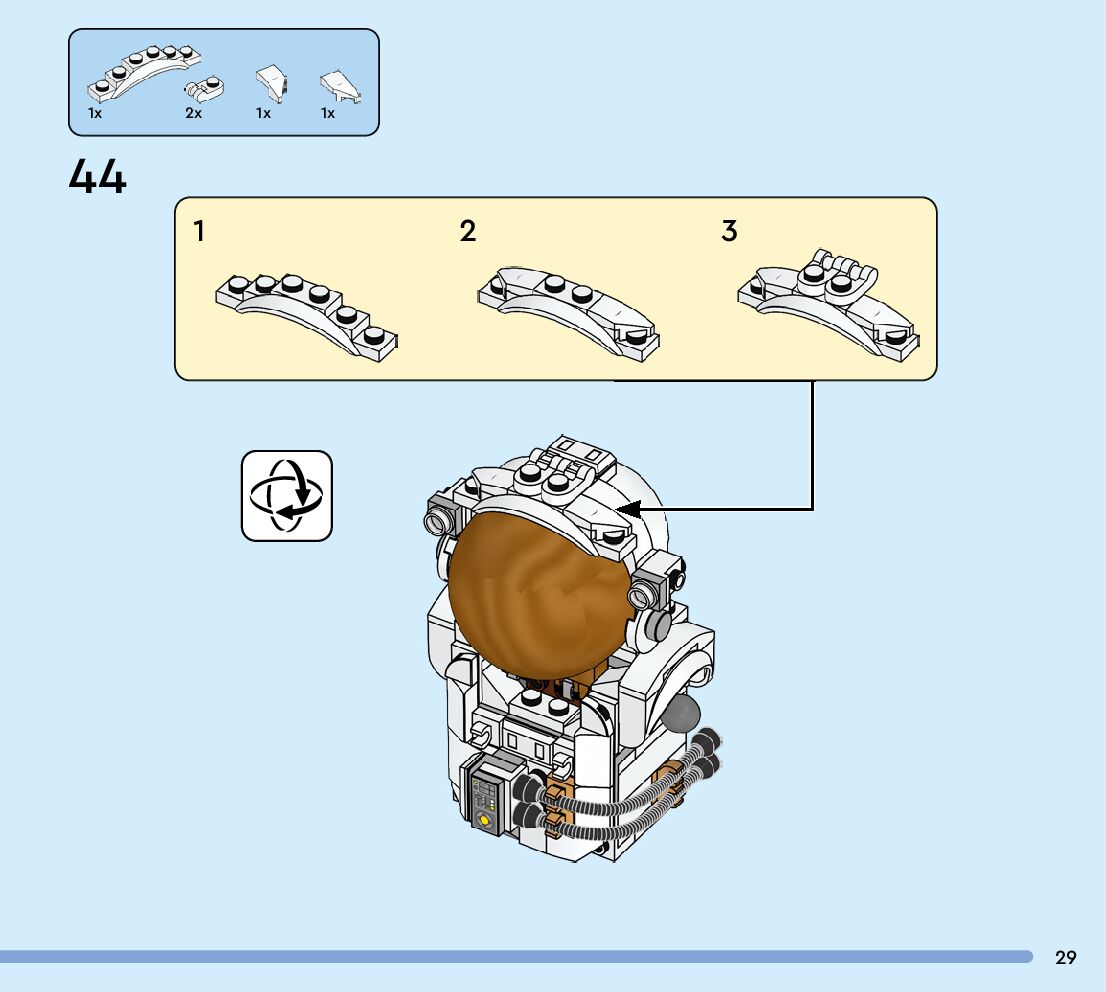 1x 2x 1x 1x

44

1

2

3

29