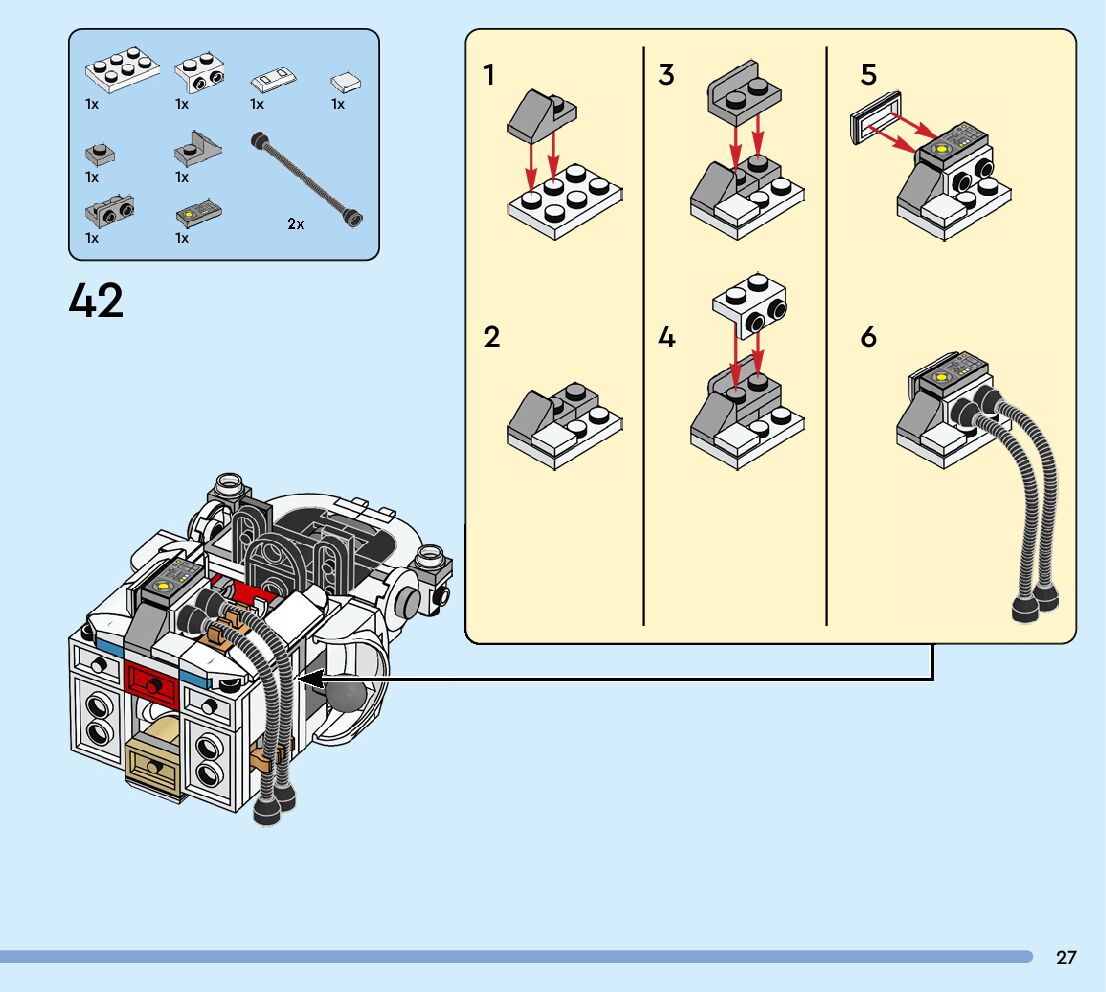 1x 1x 1x 1x
1x 1x
1x 1x 2x

42

1
2
3
4
5
6

27