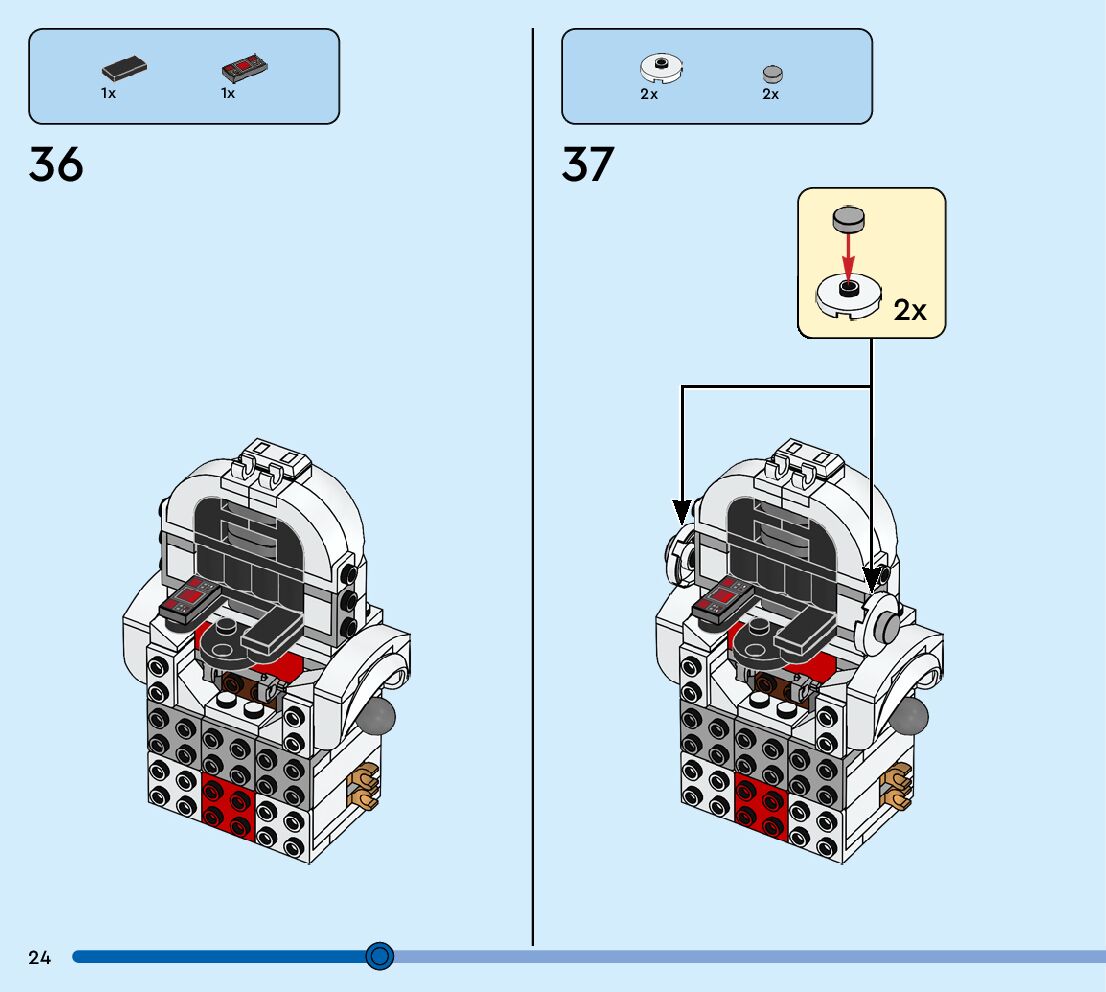 1x
1x

36

2x
2x

37

2x

24