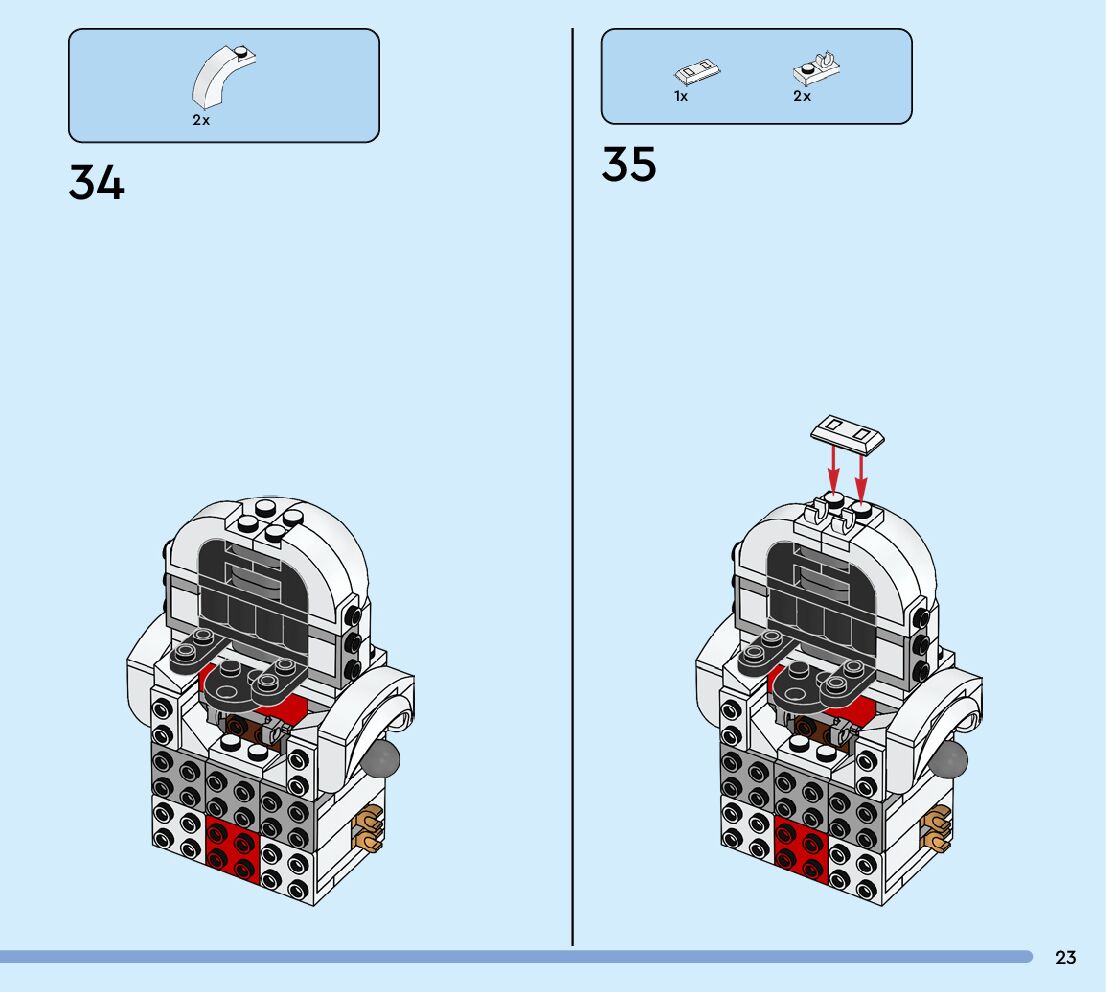 2x

34

1x 2x

35

23