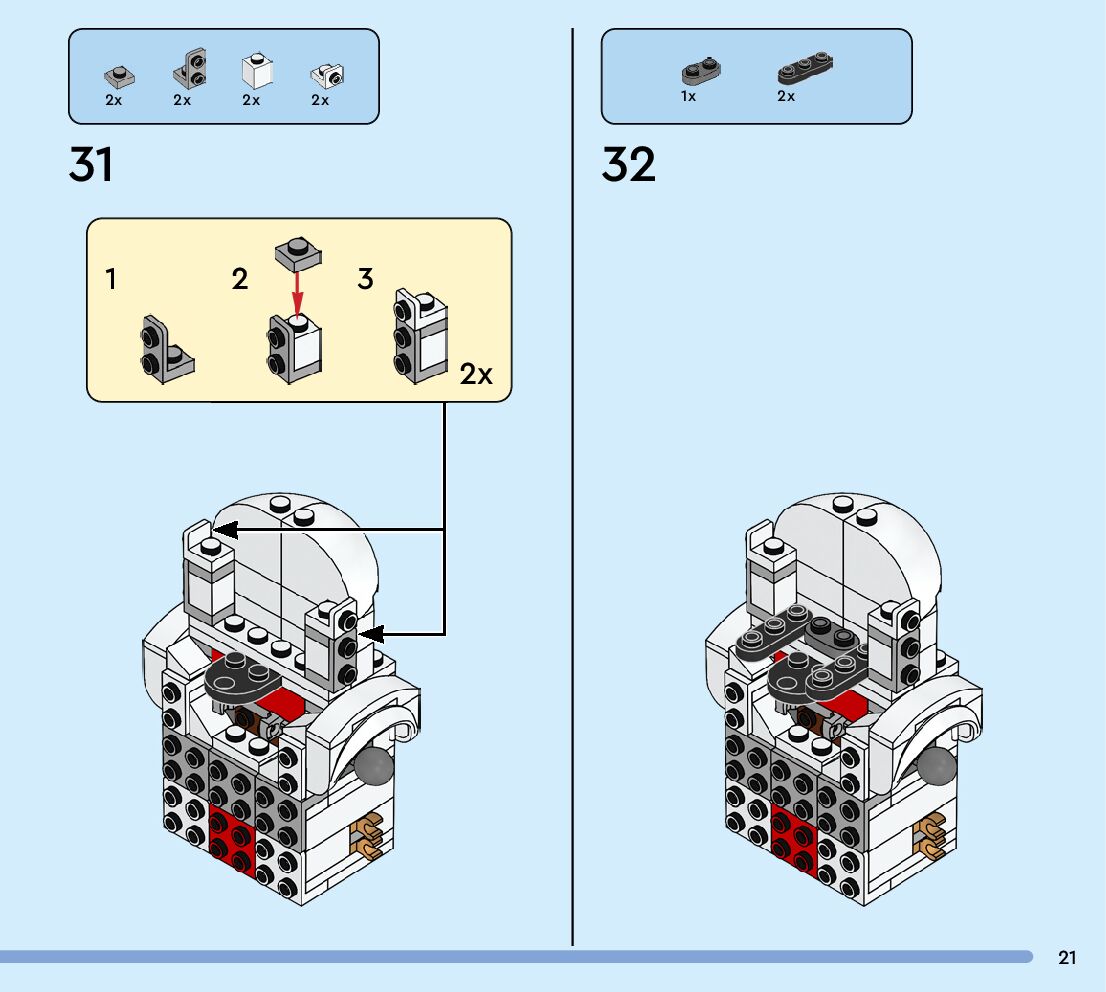 2x 2x 2x 2x

31

1 2 3

2x

1x 2x

32

21