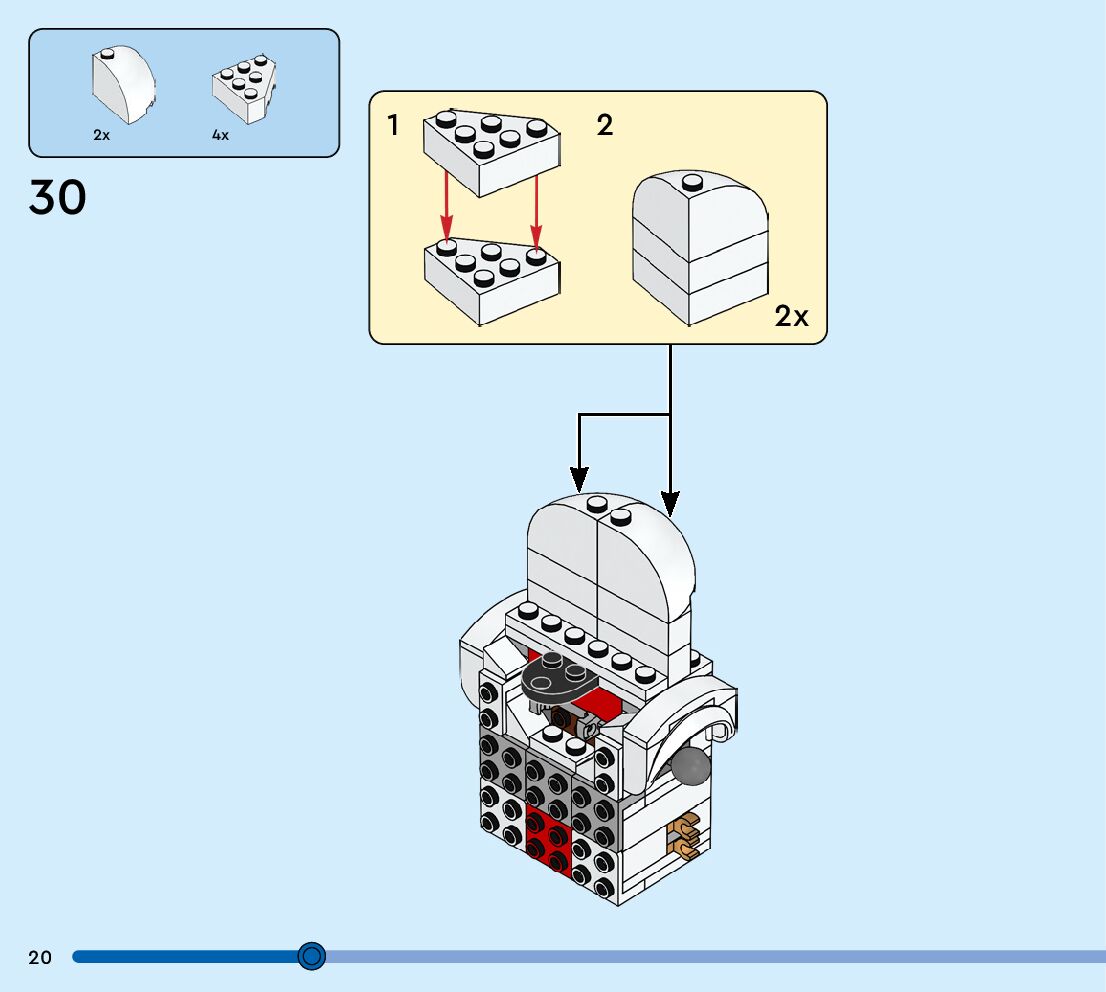 2x
4x

30

1

2

2x

20