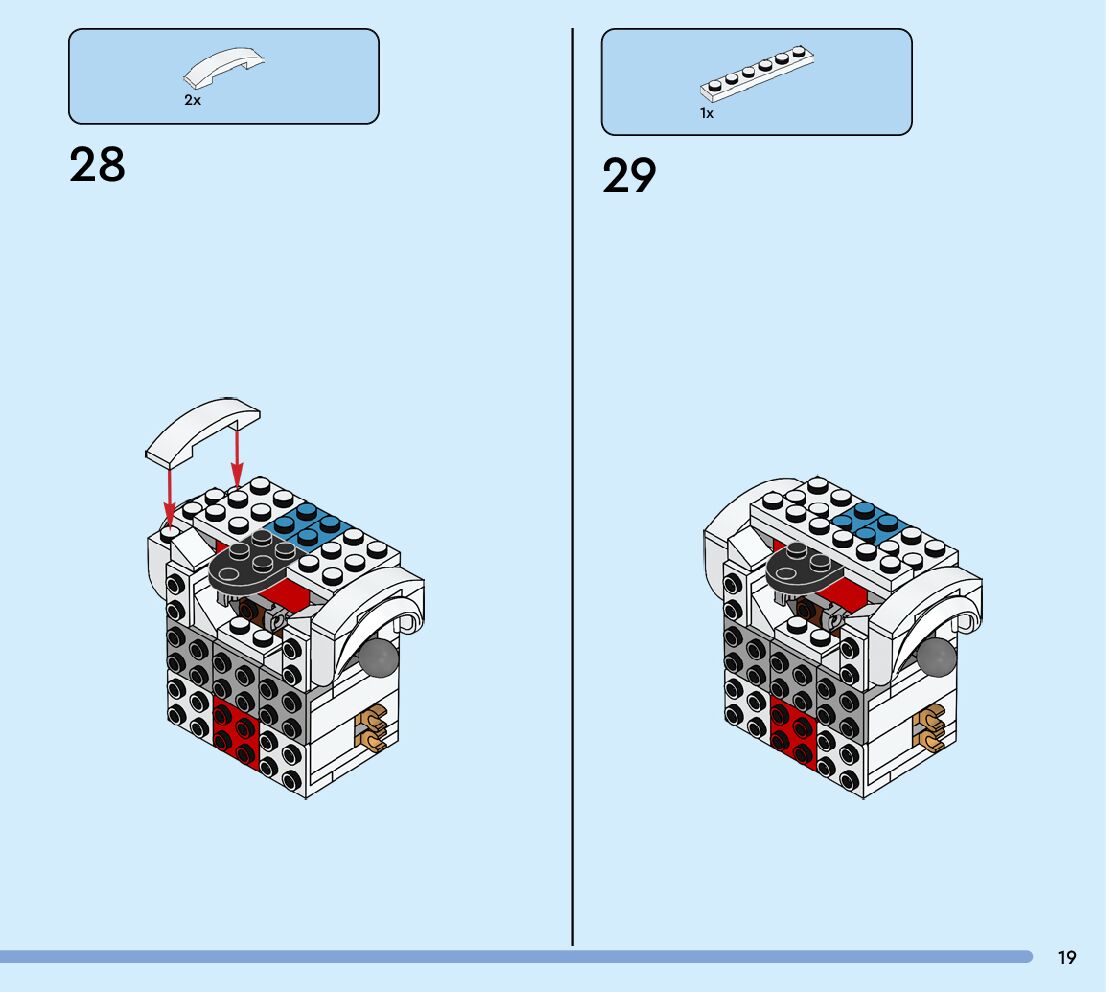 2x

28

1x

29

19