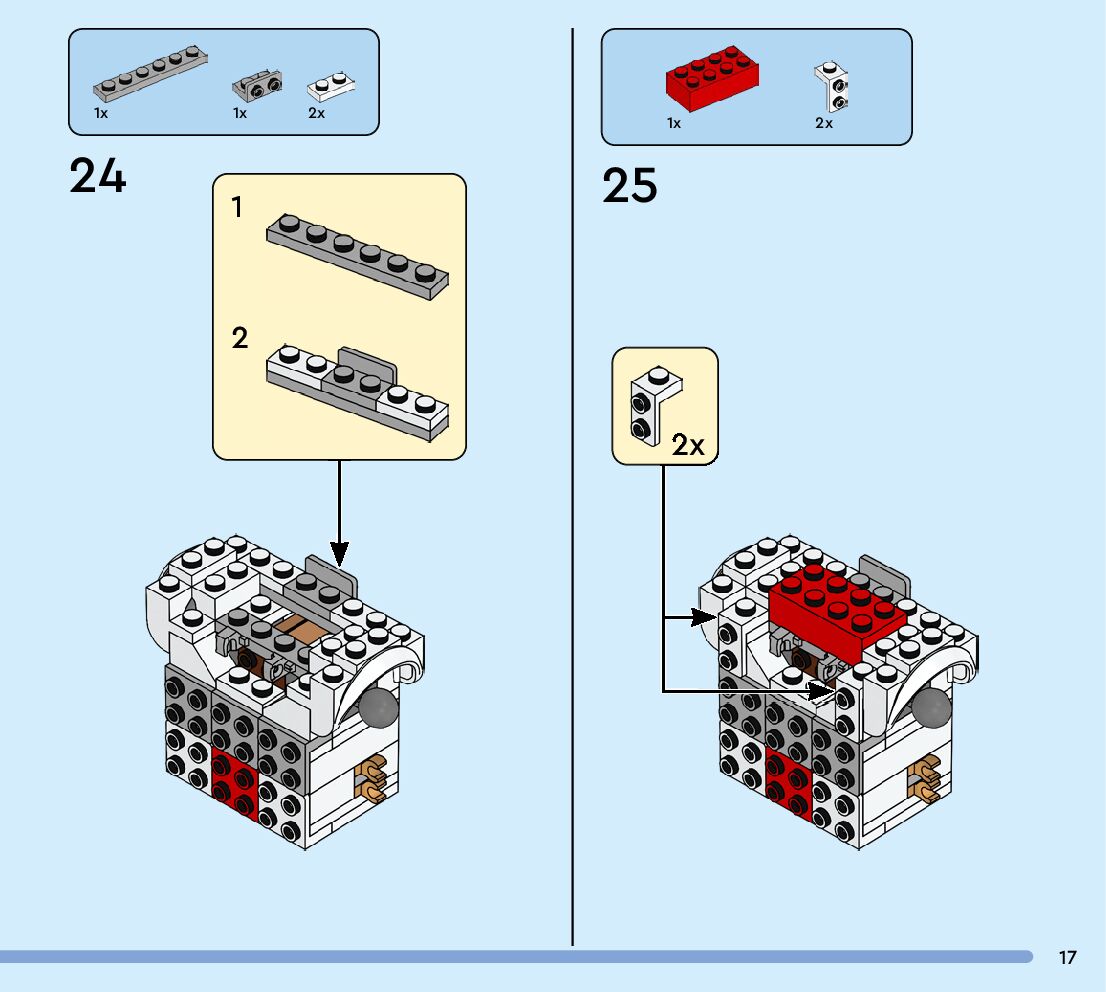 1x 1x 2x

24

1

2

1x 2x

25

2x

17