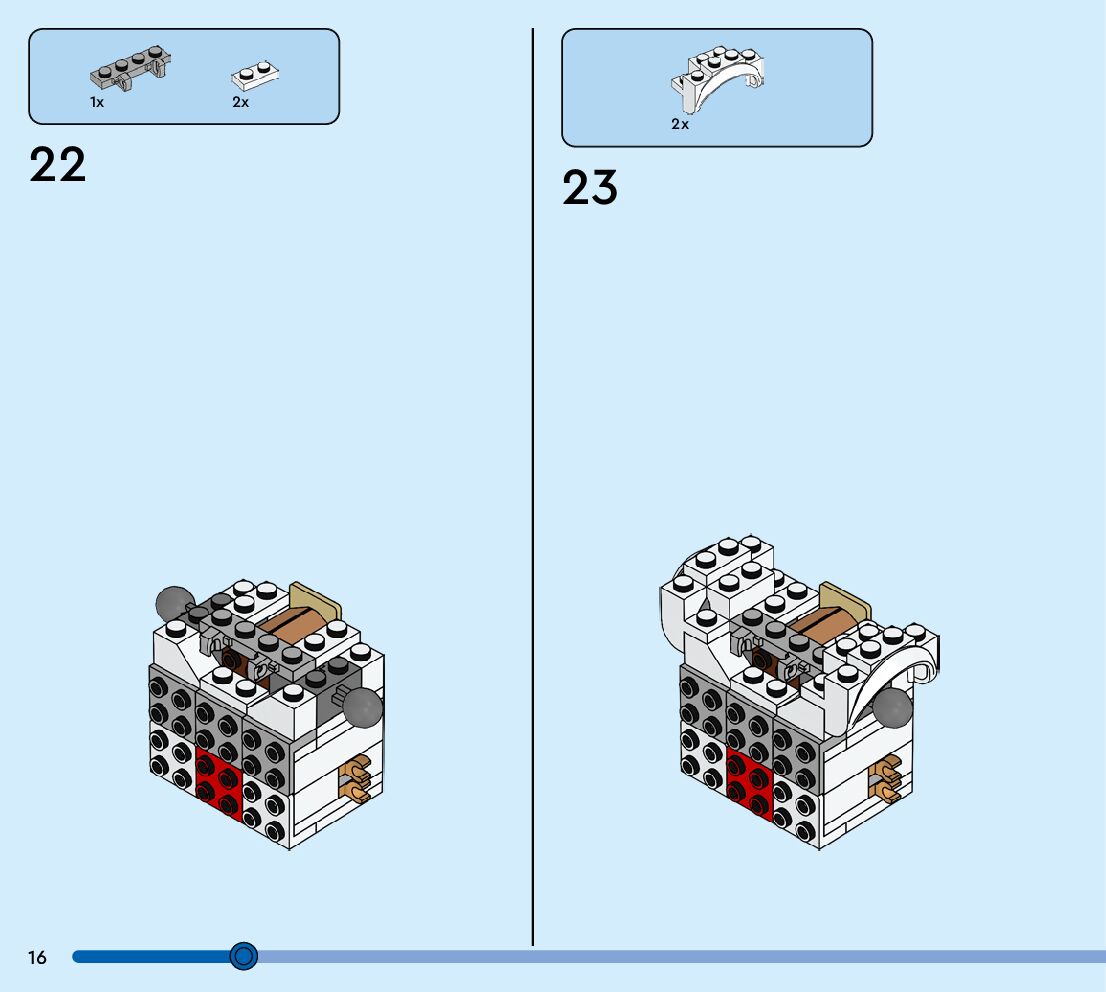 1x
2x
22
2x
23
16