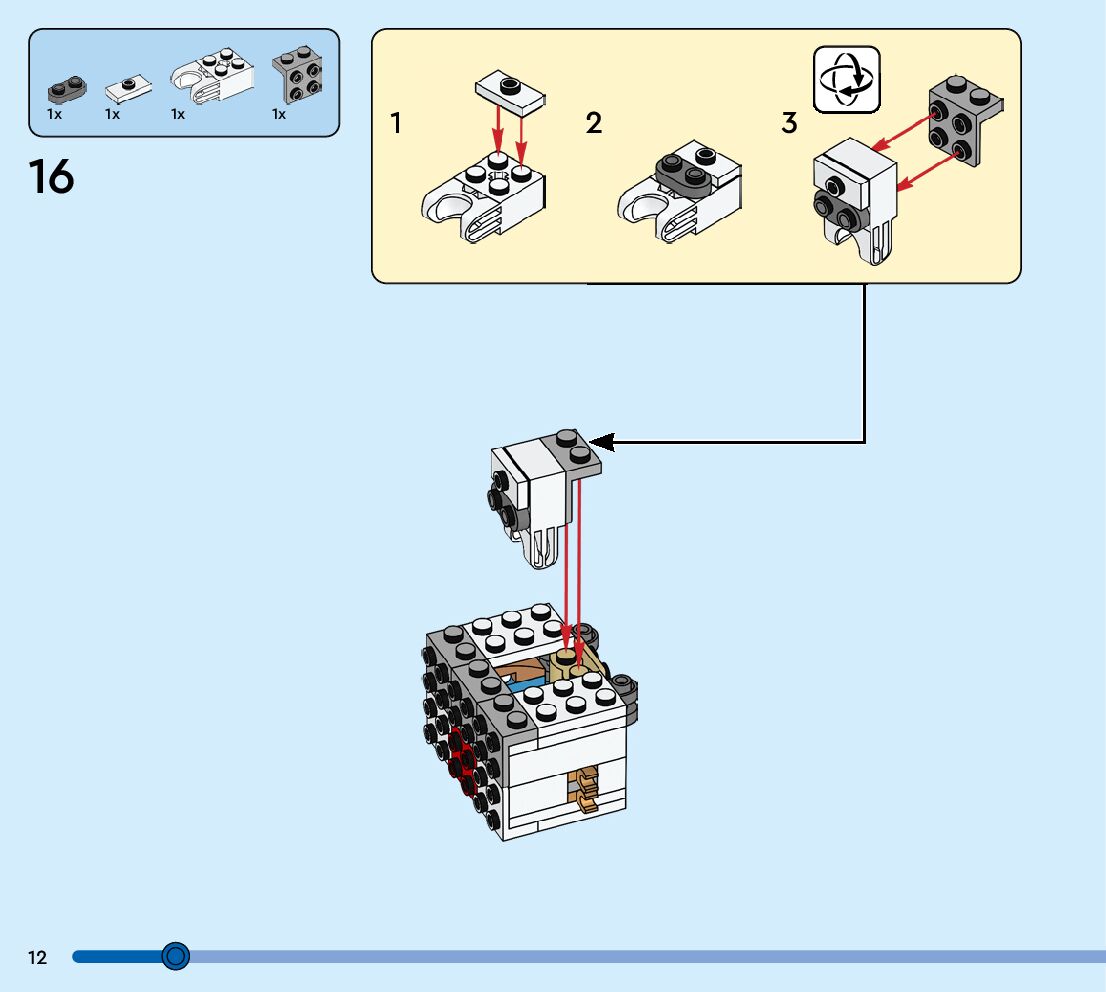 1x 1x 1x 1x

16

1

2

3

12