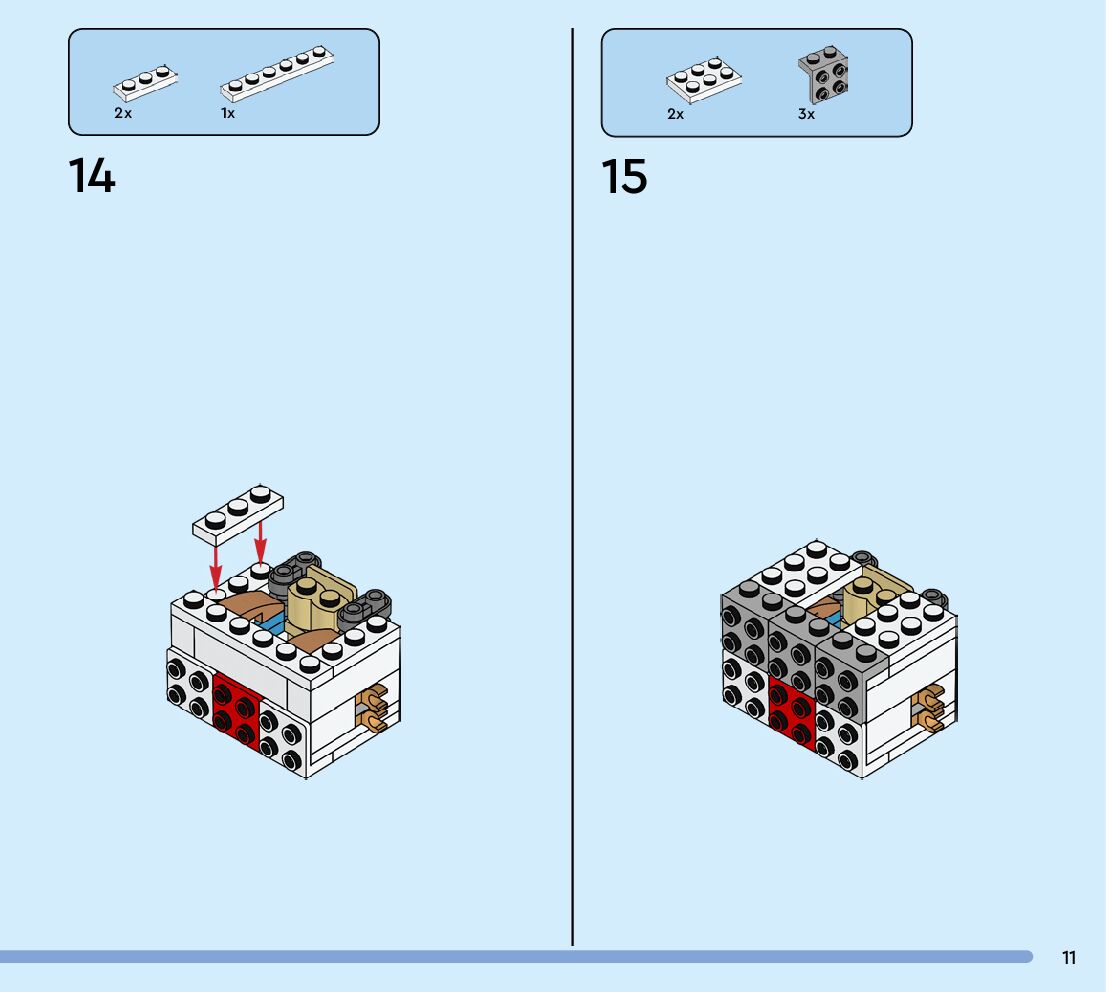 2x 1x

14

2x 3x

15

11