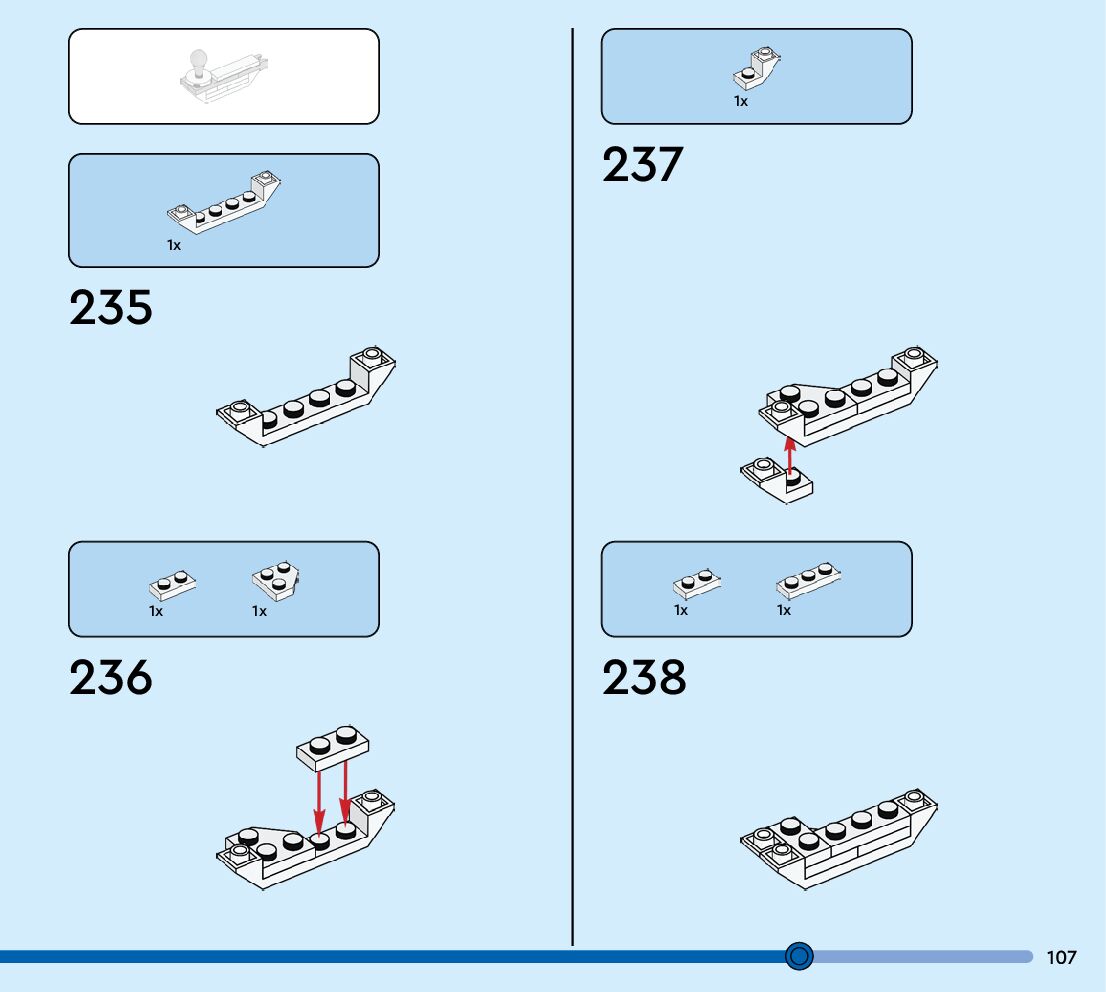 1x

235

1x 1x

236

1x

237

1x 1x

238

107