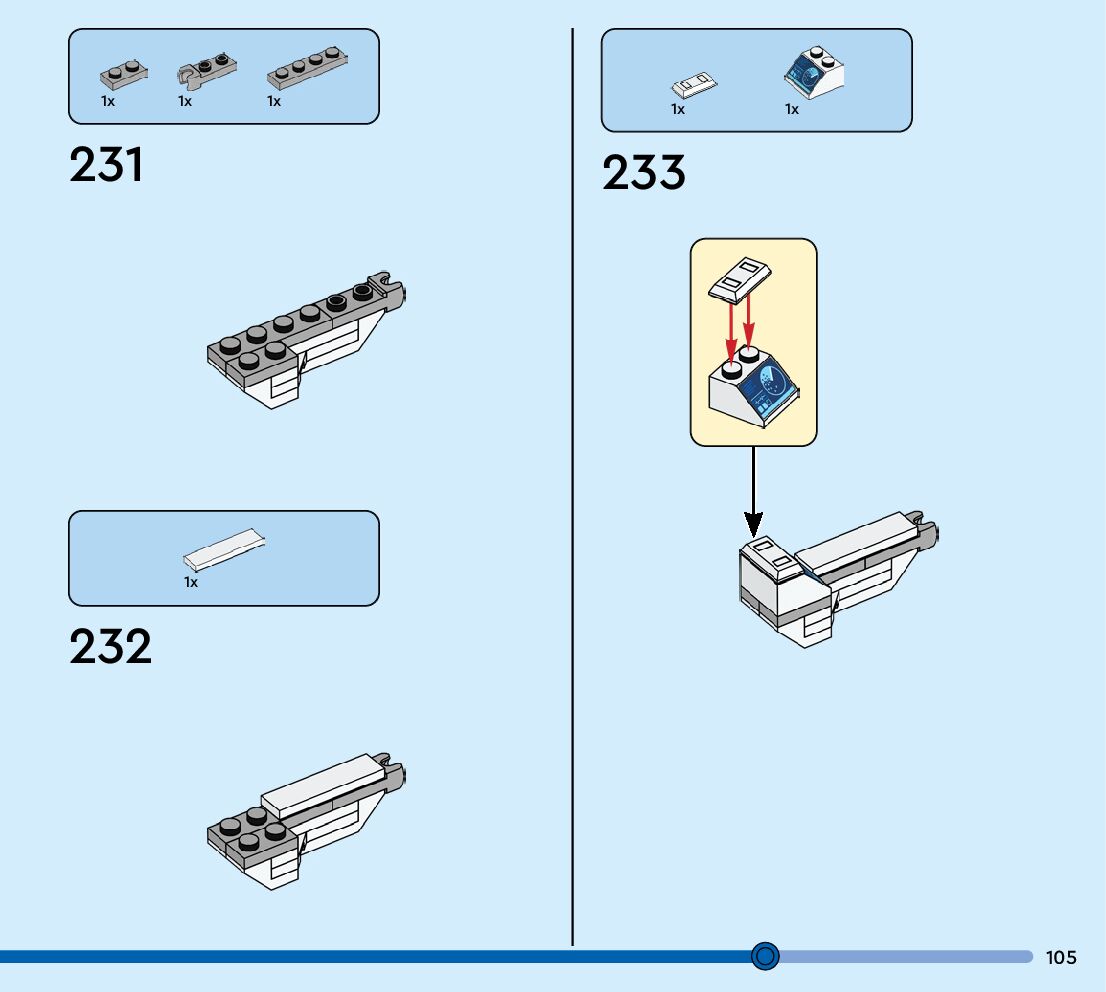 1x 1x 1x

231

1x

232

1x 1x

233

105