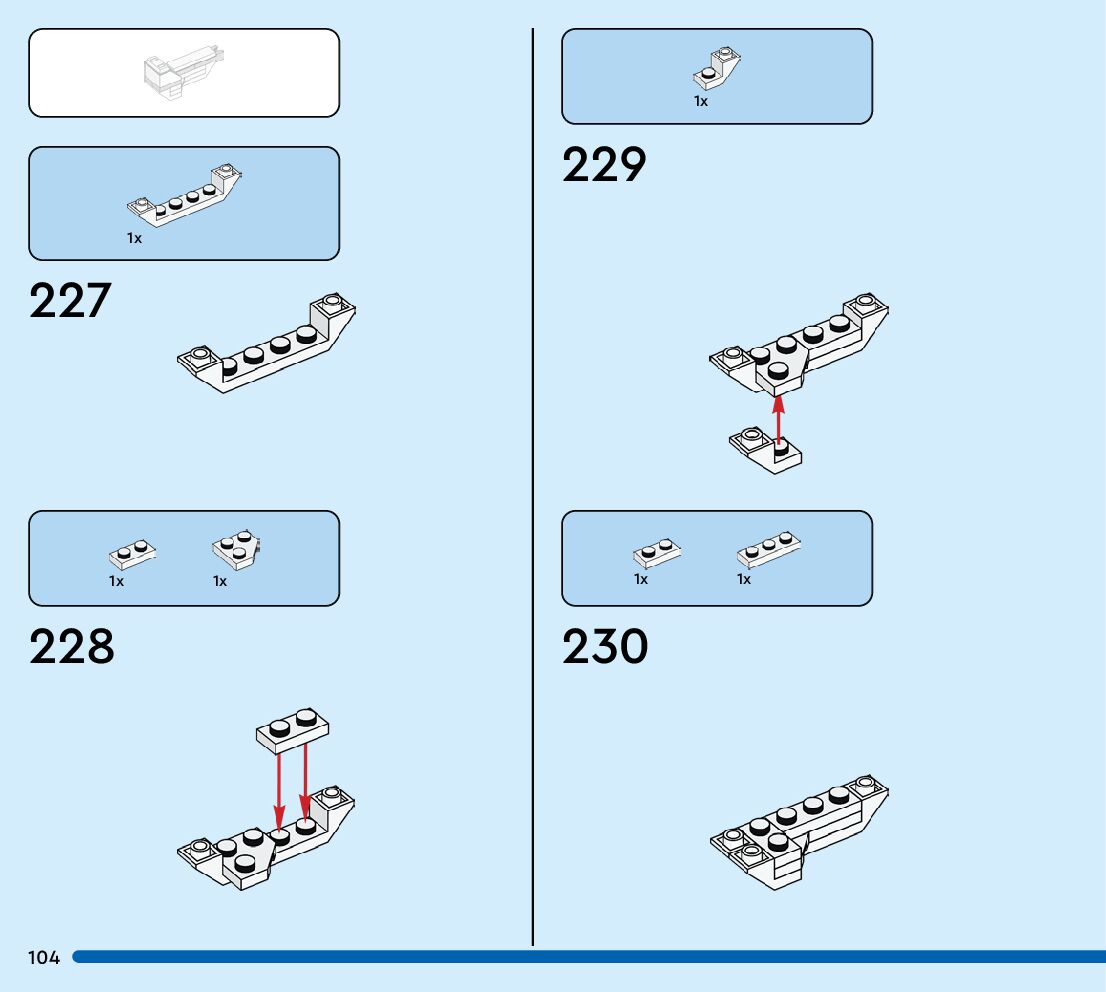 1x

227

1x

1x

228

1x

229

1x

1x

230

104