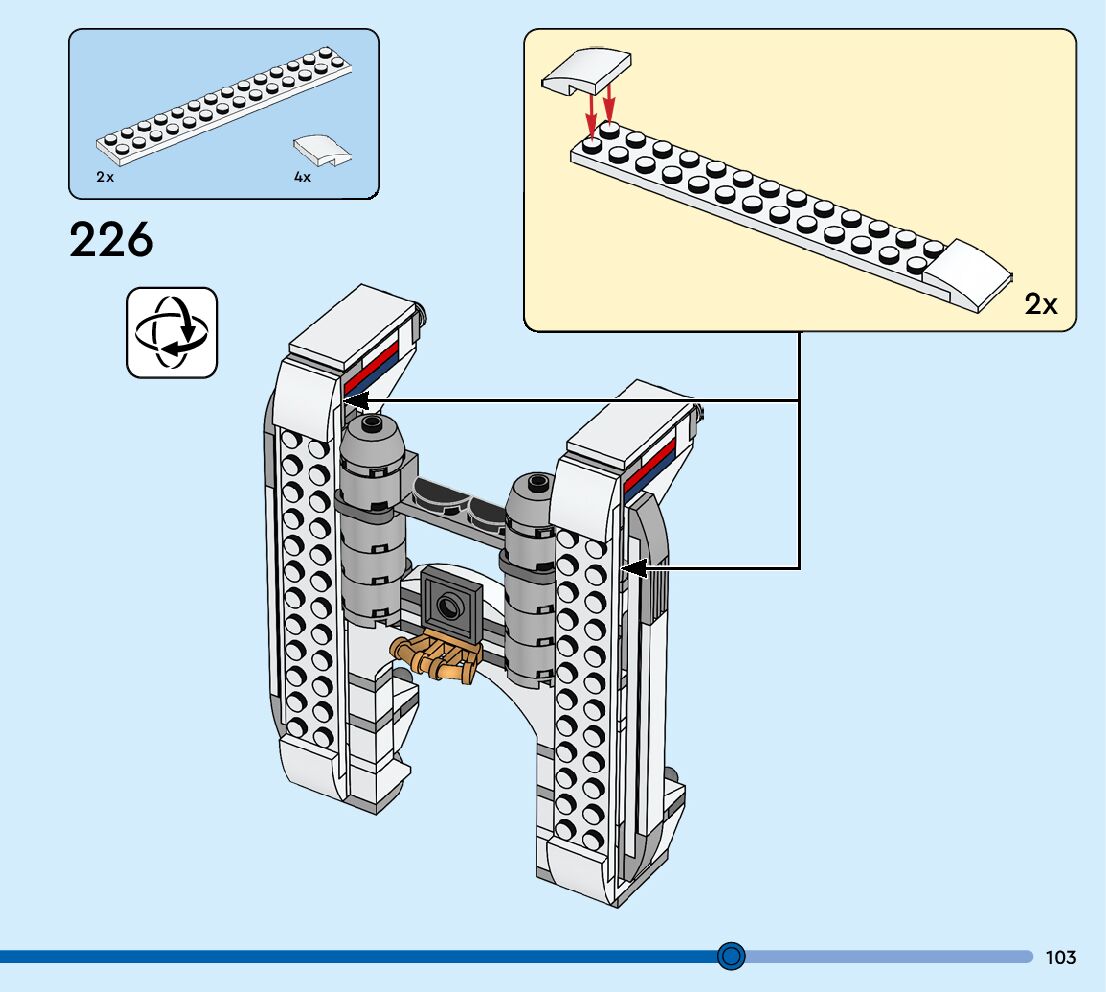 2x

4x

226

2x

103