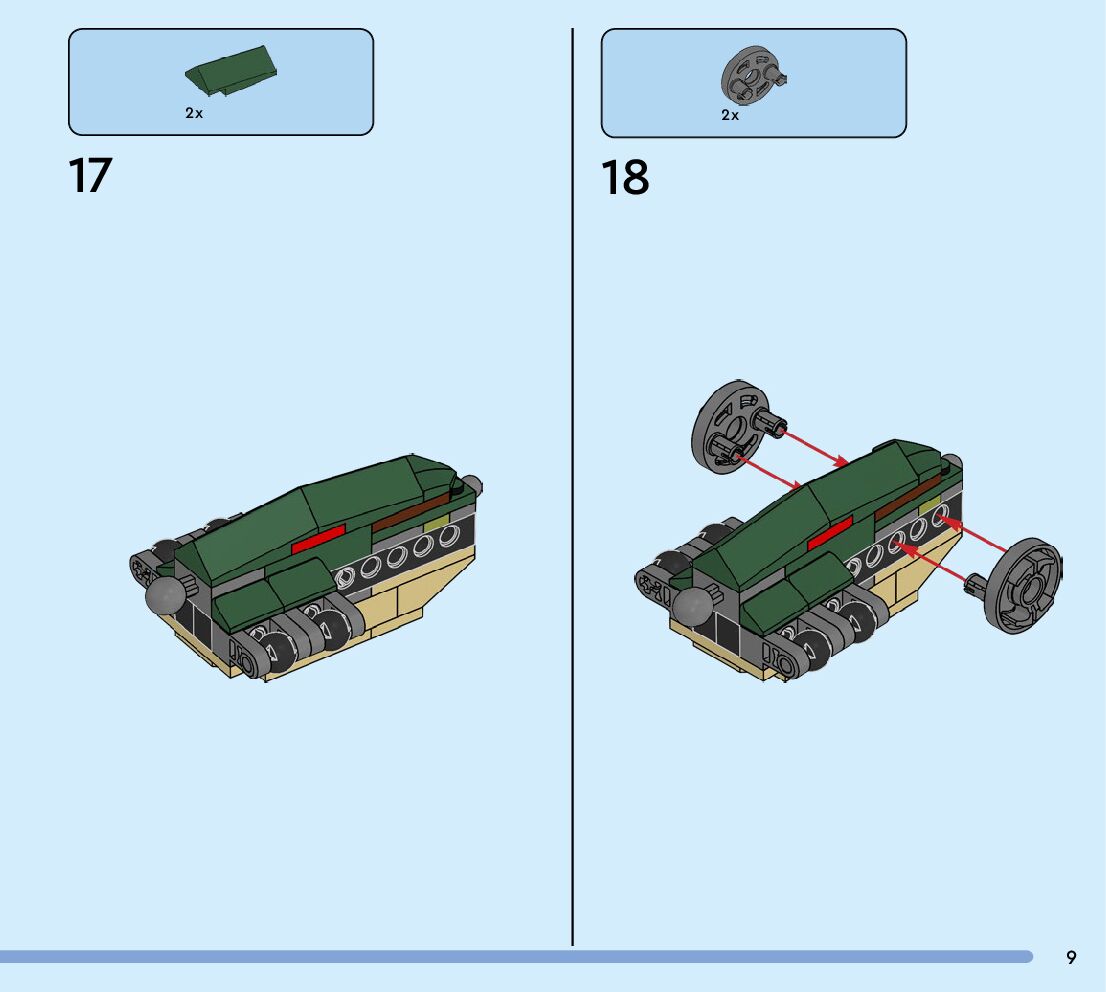 2x

17

2x

18

9