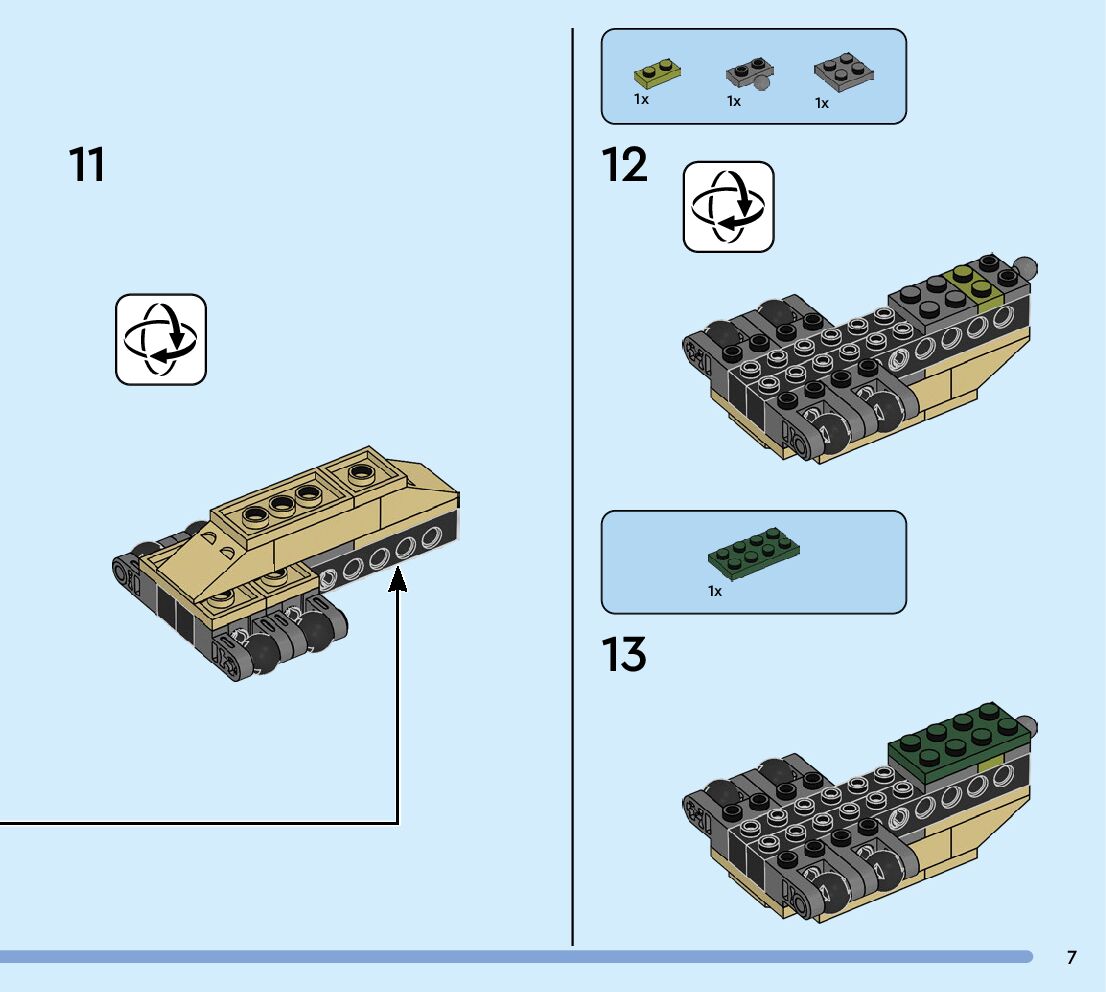 11

1x 1x 1x

12

1x

13

7