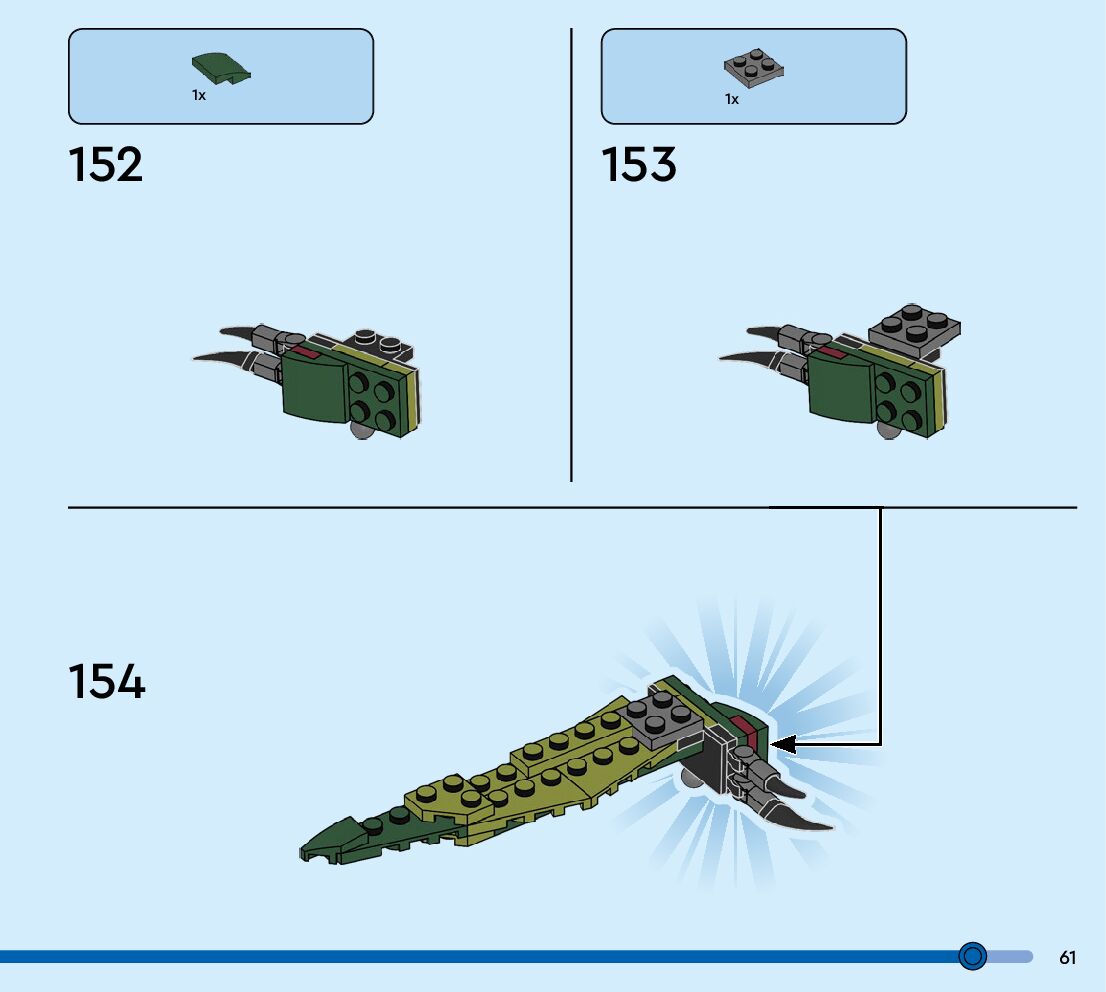 1x

152

1x

153

154

61