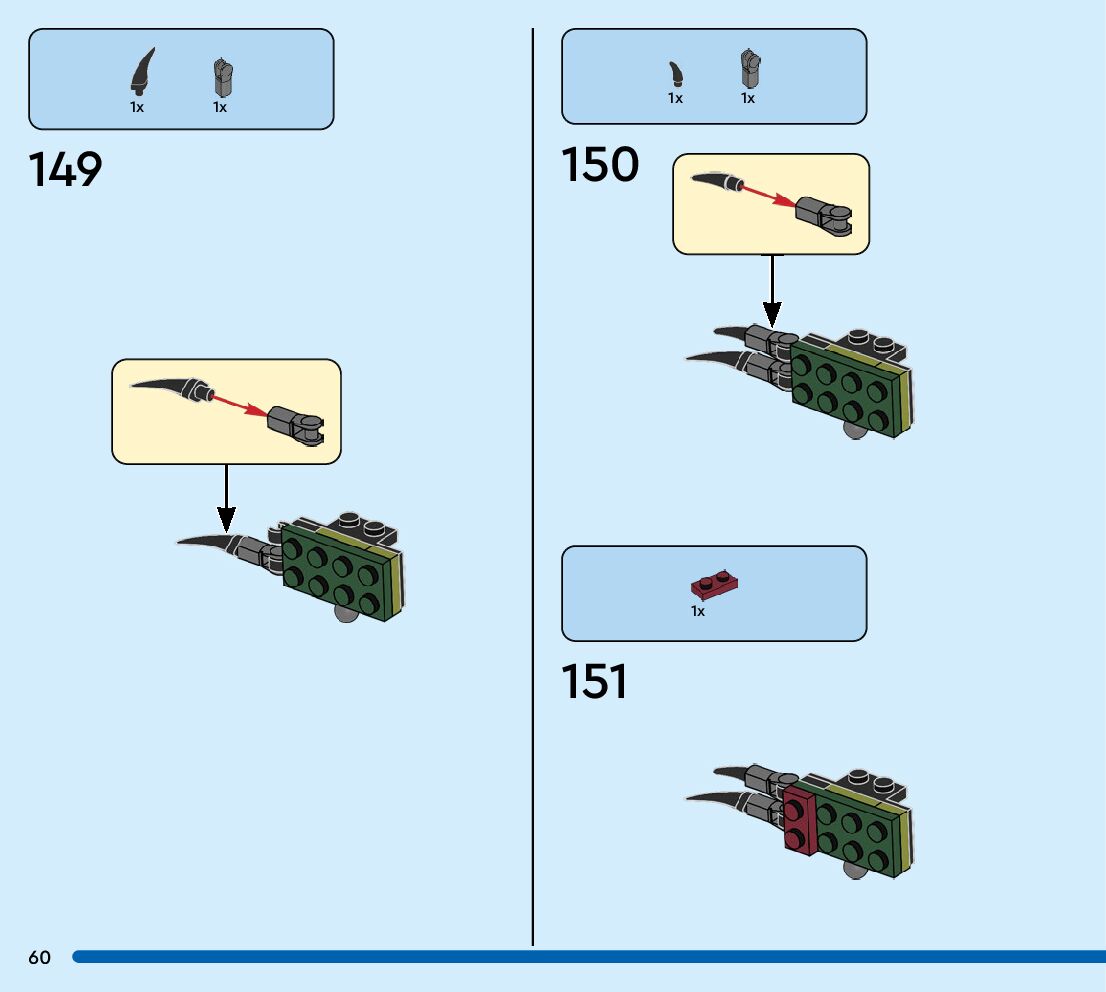 1x 1x

149

1x 1x

150

1x

151

60