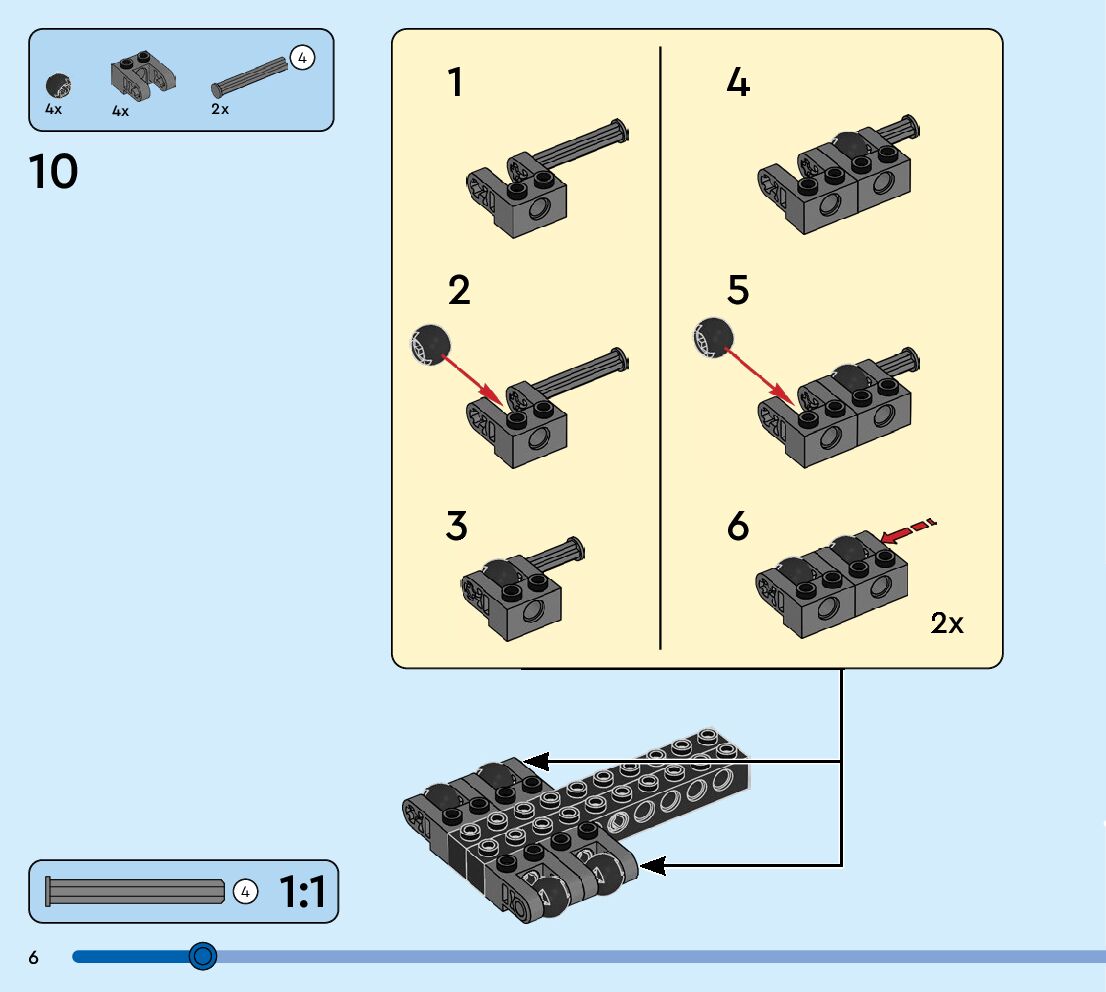 4x 4x 2x 4

10

1

2

3

4

5

6

2x

4 1:1

6