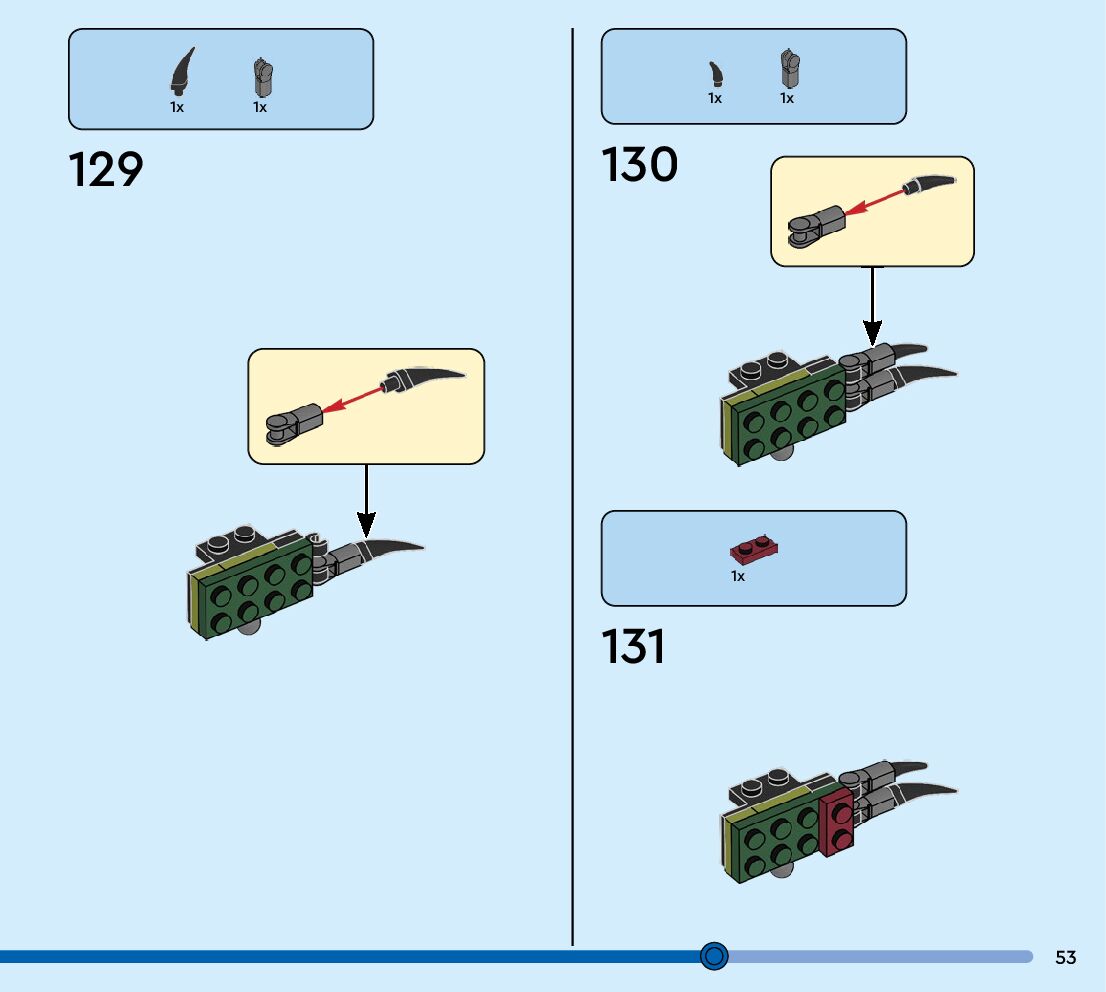 1x 1x

129

1x 1x

130

1x

131

53