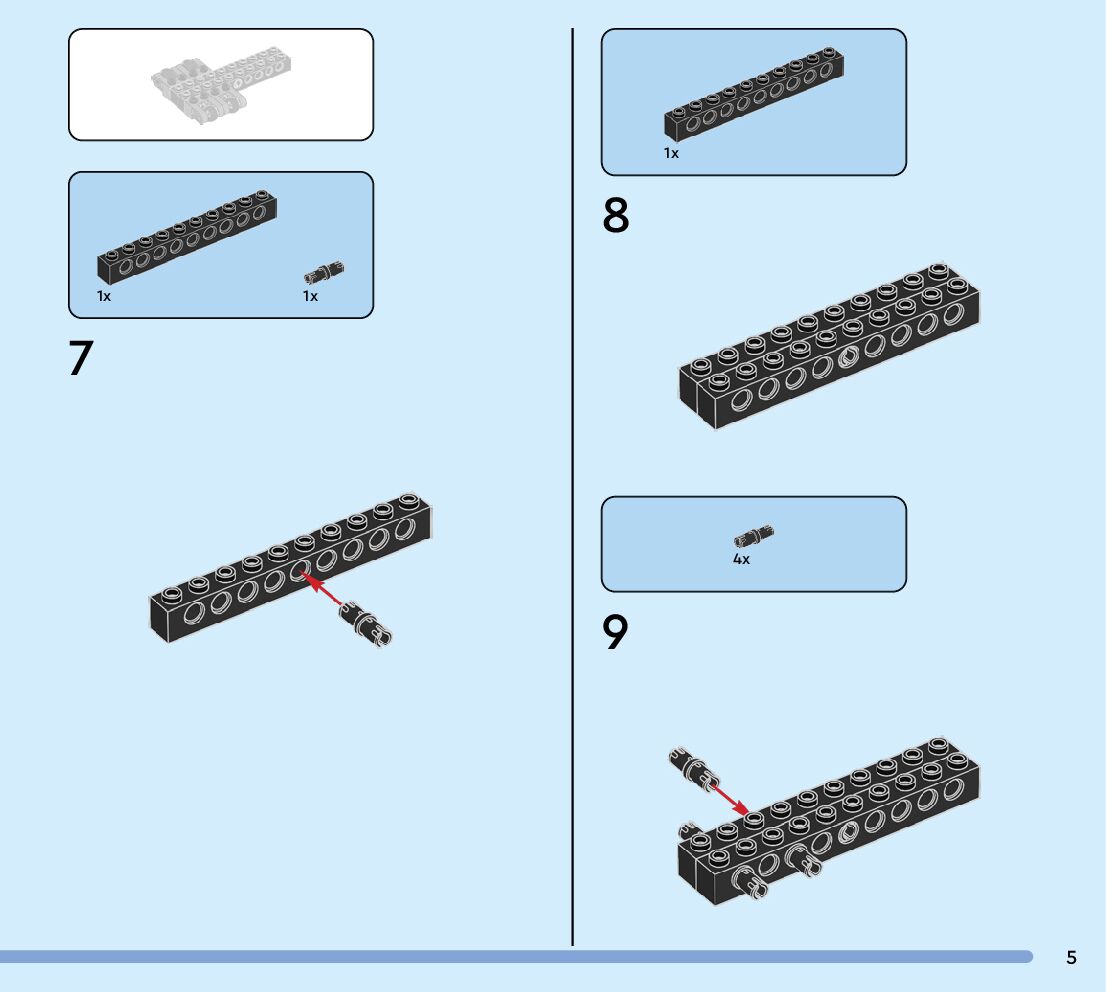 1x

1x

7

1x

8

4x

9

5