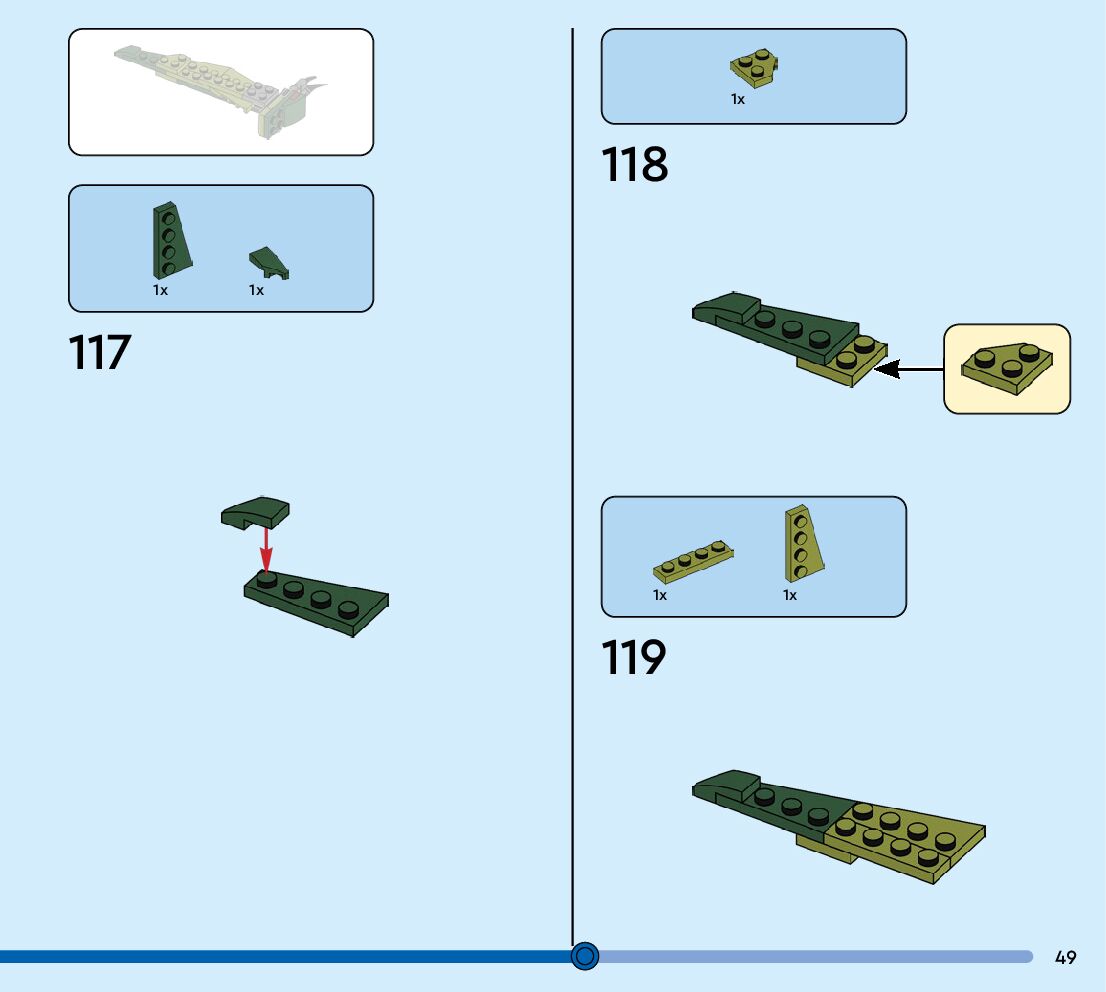 1x 1x

117

1x

118

1x 1x

119

49